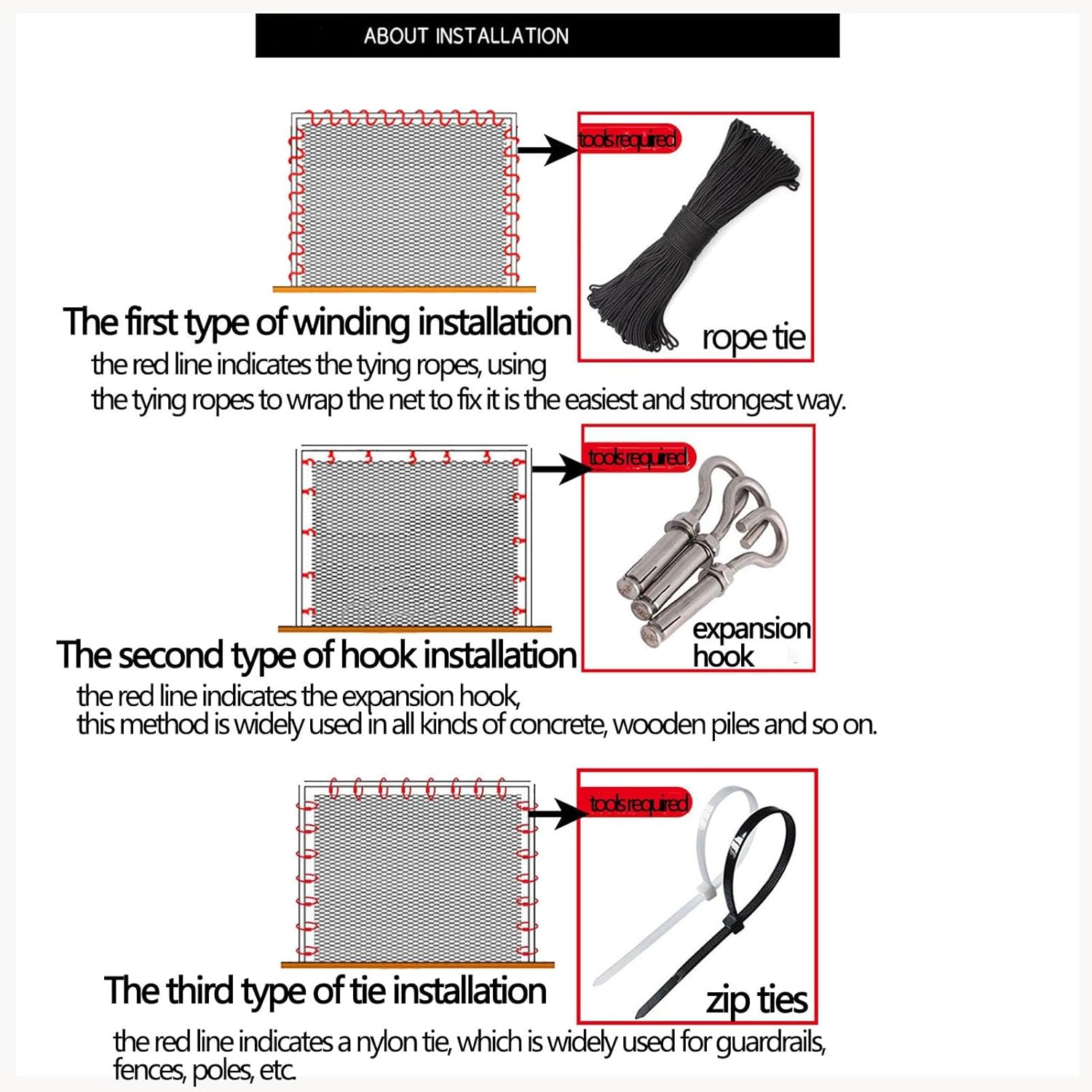 ABOUT INSTALLATION

tools required

rope tie

The first type of winding installation

the red line indicates the tying ropes, using the tying ropes to wrap the net to fix it is the easiest and strongest way.

tools required

expansion hook

The second type of hook installation

the red line indicates the expansion hook, this method is widely used in all kinds of concrete, wooden piles and so on.

tools required

zip ties

The third type of tie installation

the red line indicates a nylon tie, which is widely used for guardrails, fences, poles, etc.