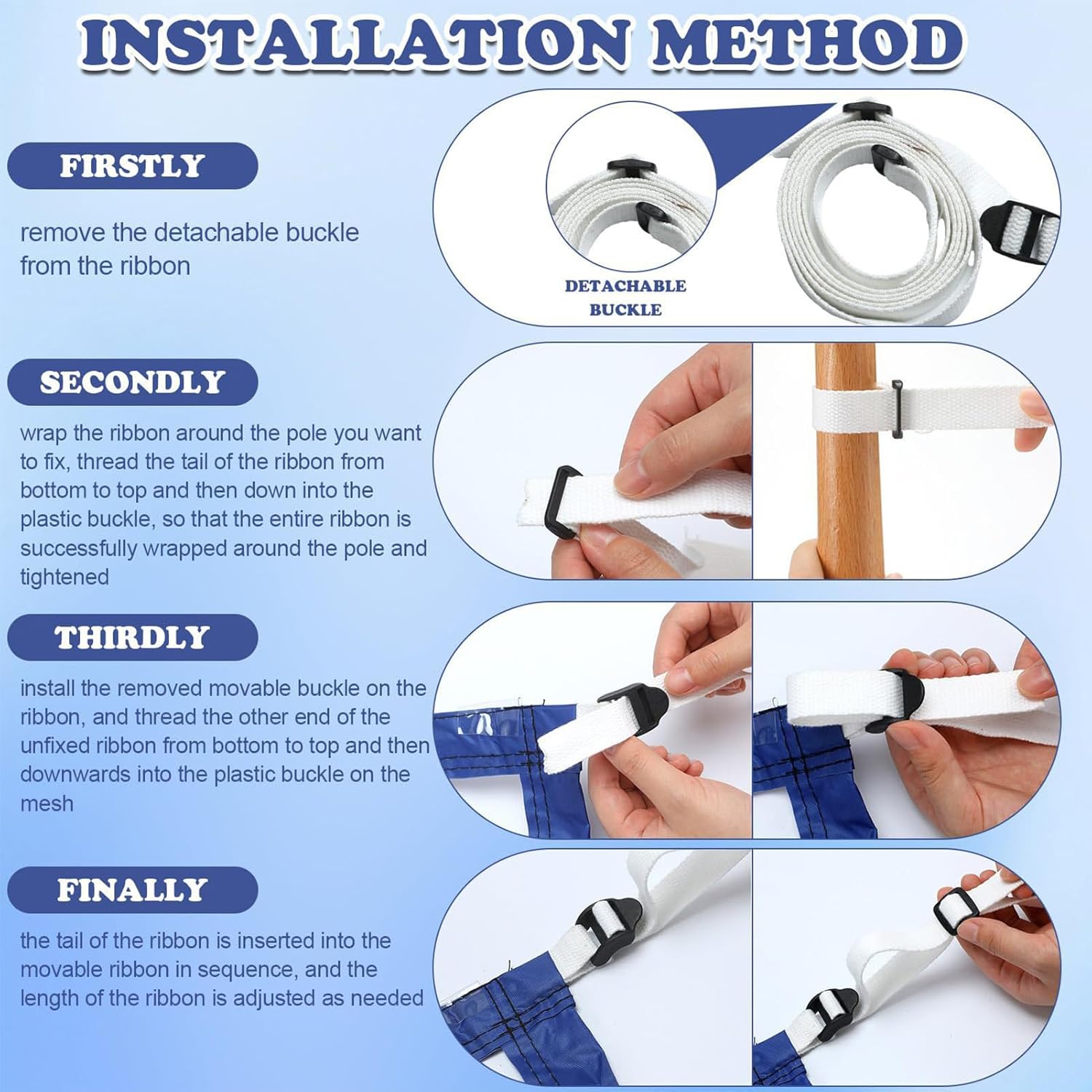 INSTALLATION METHOD

FIRSTLY

remove the detachable buckle from the ribbon

DETACHABLE BUCKLE

SECONDLY

wrap the ribbon around the pole you want to fix, thread the tail of the ribbon from bottom to top and then down into the plastic buckle, so that the entire ribbon is successfully wrapped around the pole and tightened

THIRDLY

install the removed movable buckle on the ribbon, and thread the other end of the unfixed ribbon from bottom to top and then downwards into the plastic buckle on the mesh

FINALLY

the tail of the ribbon is inserted into the movable ribbon in sequence, and the length of the ribbon is adjusted as needed