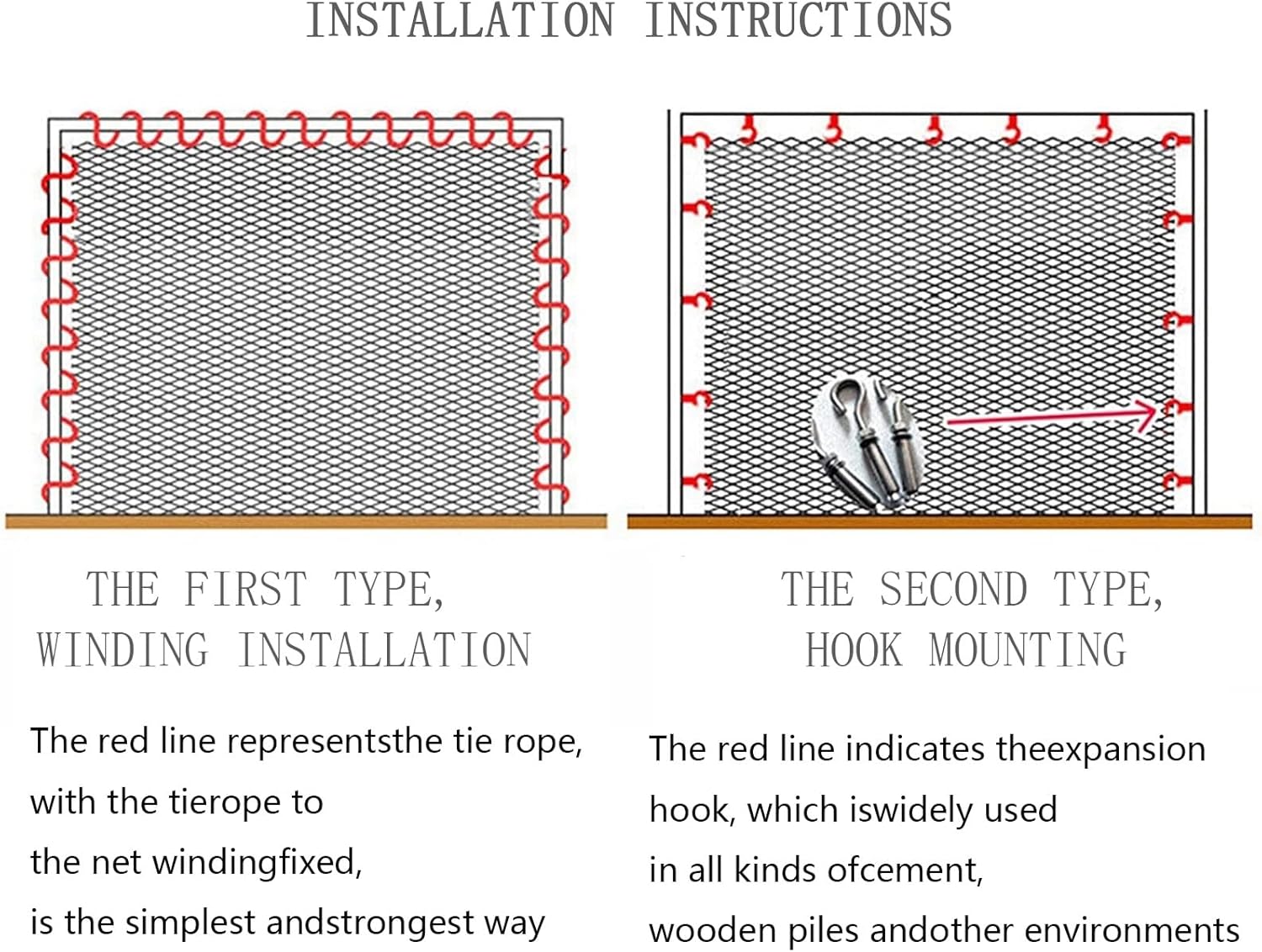 INSTALLATION INSTRUCTIONS

THE FIRST TYPE, WINDING INSTALLATION

The red line representsthe tie rope, with the tierope to the net windingfixed, is the simplest andstrongest way

THE SECOND TYPE, HOOK MOUNTING

The red line indicates theexpansion hook, which iswidely used in all kinds ofcement, wooden piles andother environments