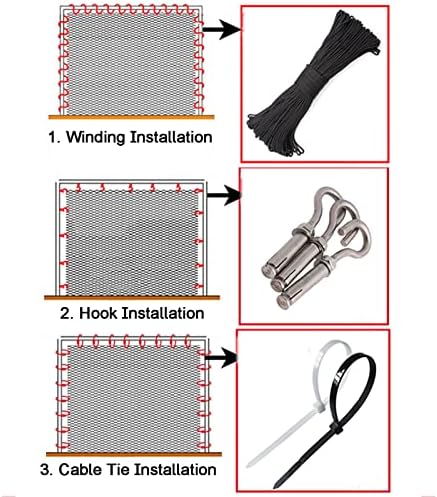 1. Winding Installation

2. Hook Installation

3. Cable Tie Installation