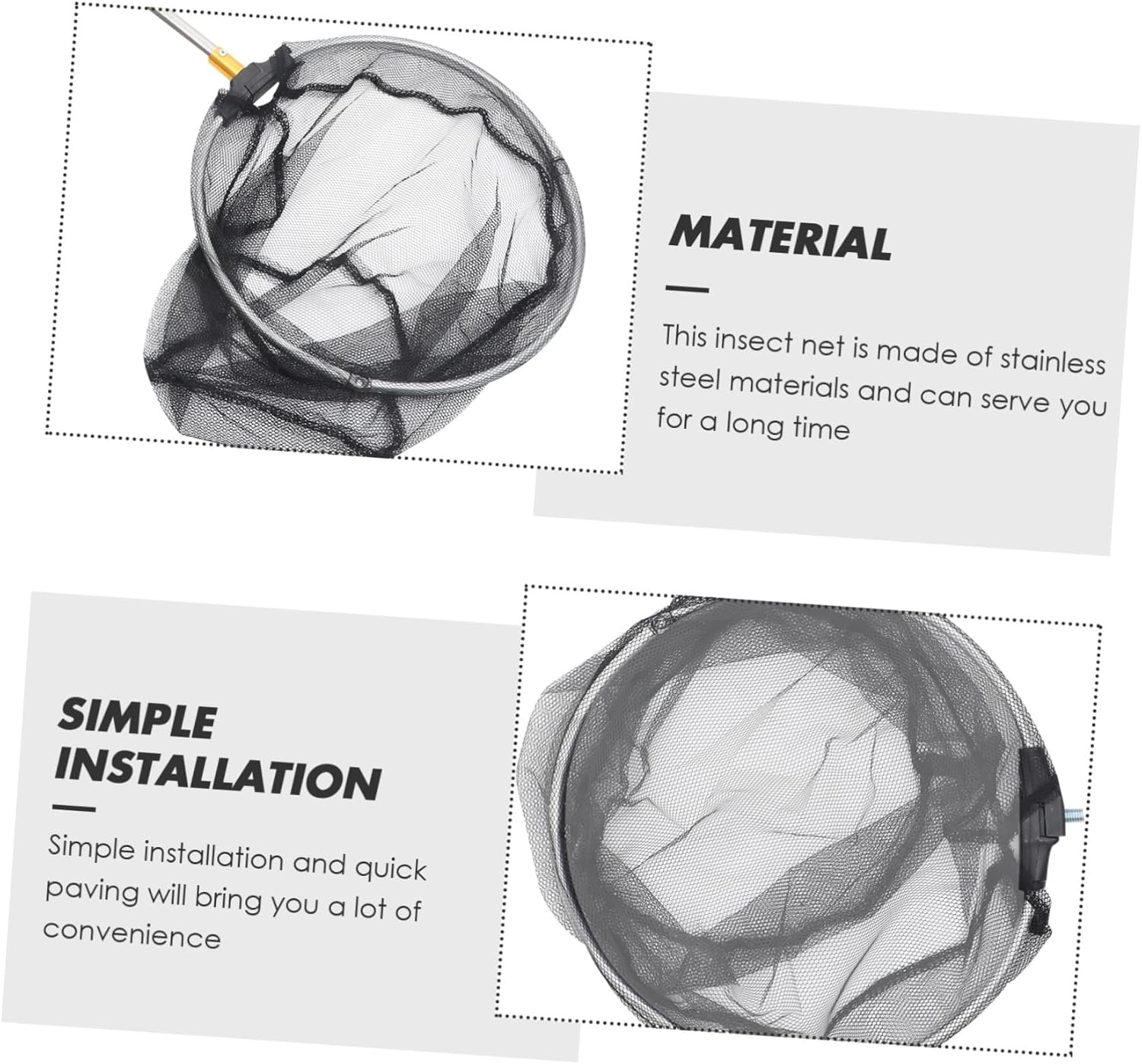 MATERIAL

This insect net is made of stainless steel materials and can serve you for a long time

SIMPLE INSTALLATION

Simple installation and quick paving will bring you a lot of convenience