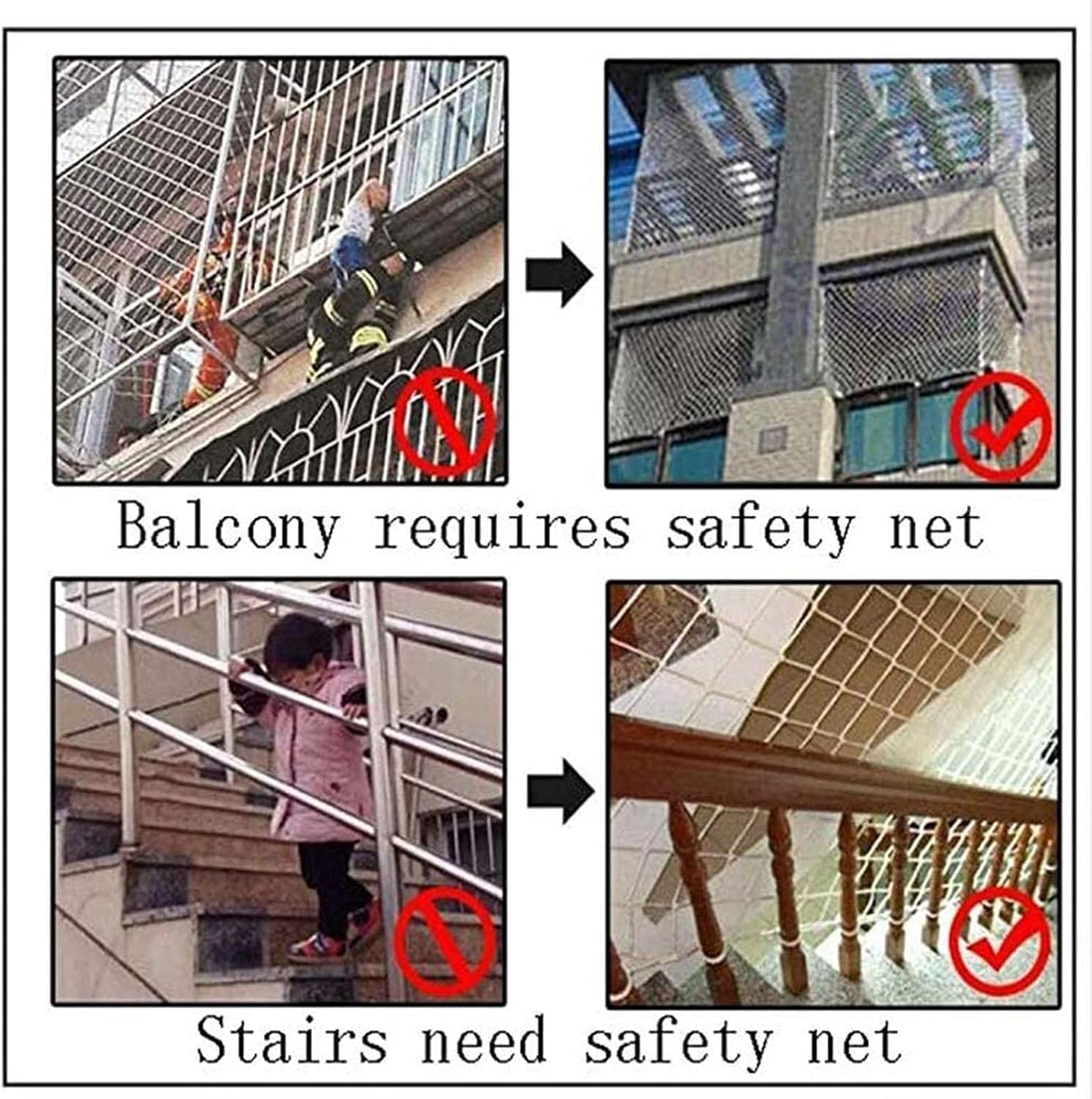 Balcony requires safety net

Stairs need safety net