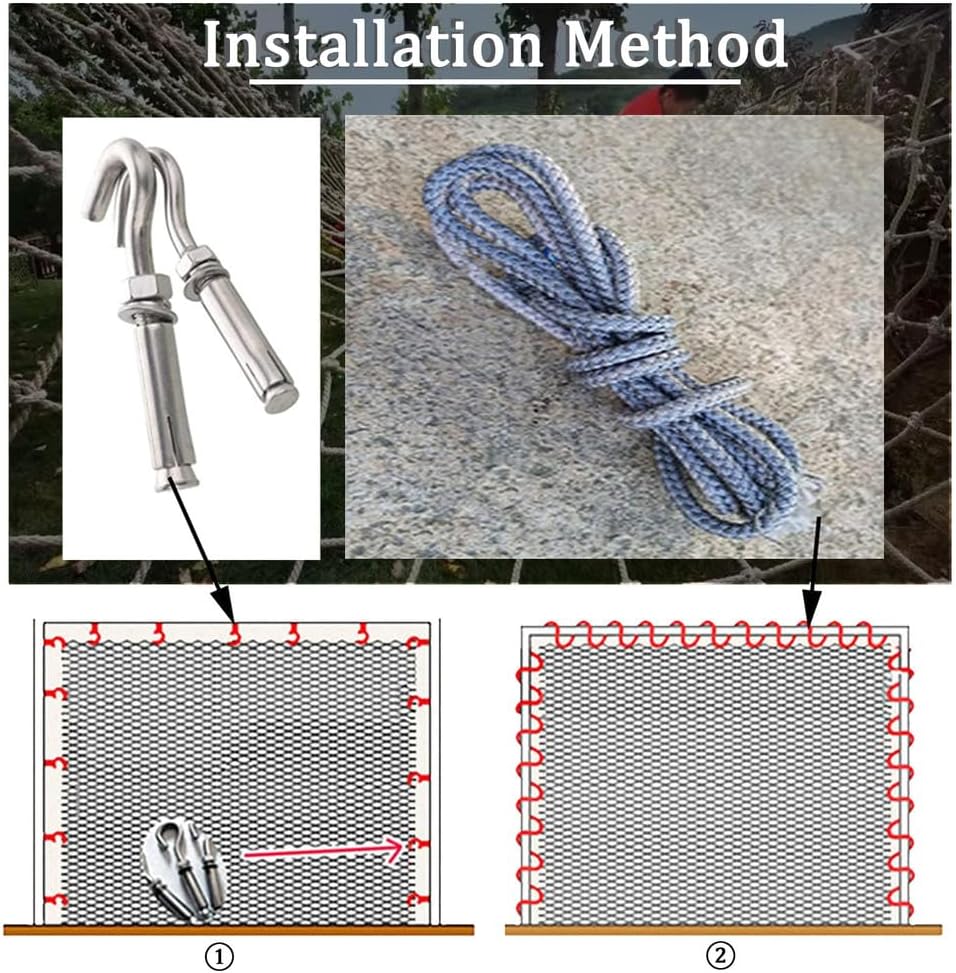 Installation Method

①

②