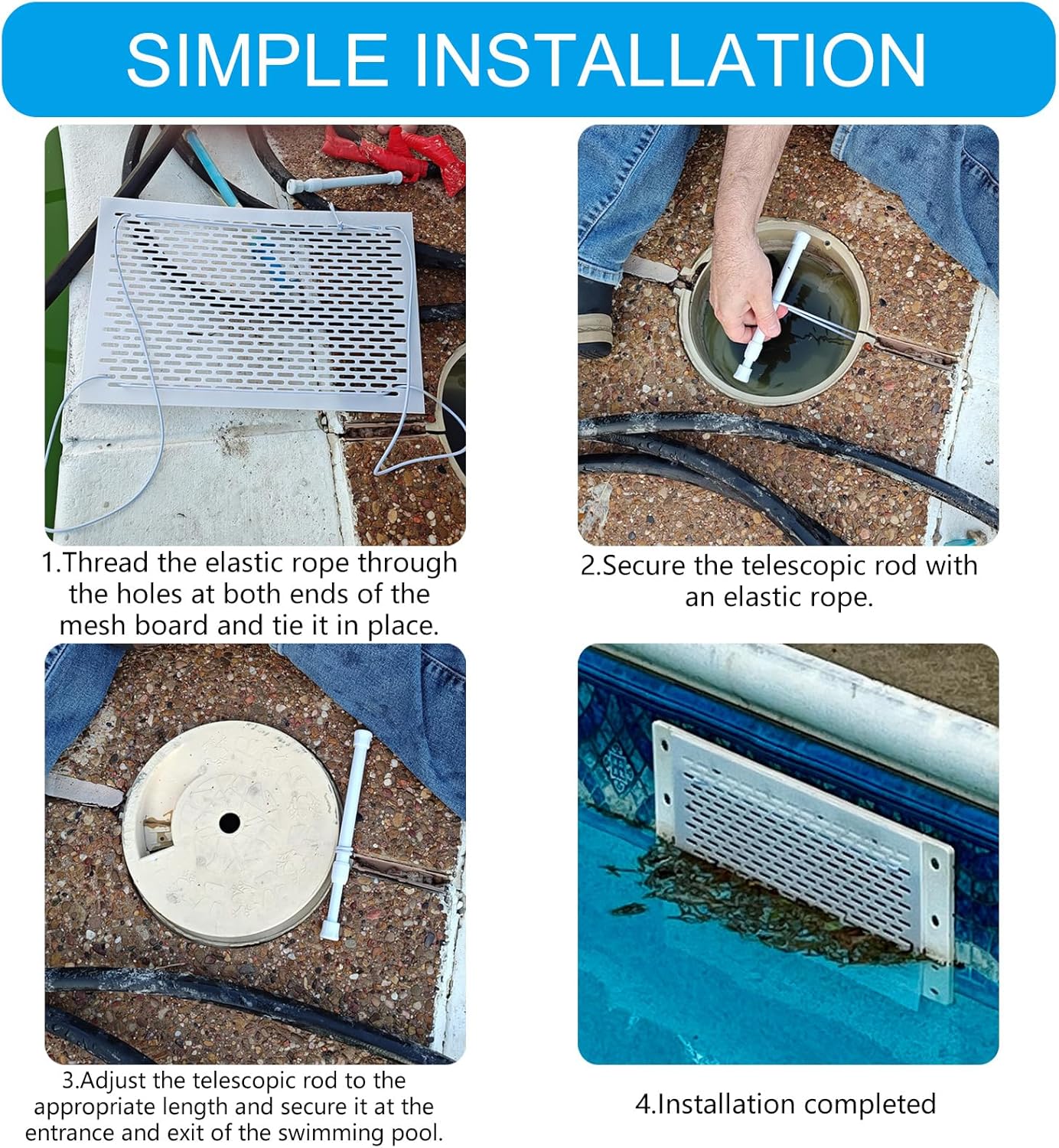 SIMPLE INSTALLATION

1.Thread the elastic rope through the holes at both ends of the mesh board and tie it in place.

2.Secure the telescopic rod with an elastic rope.

3.Adjust the telescopic rod to the appropriate length and secure it at the entrance and exit of the swimming pool.

4.Installation completed