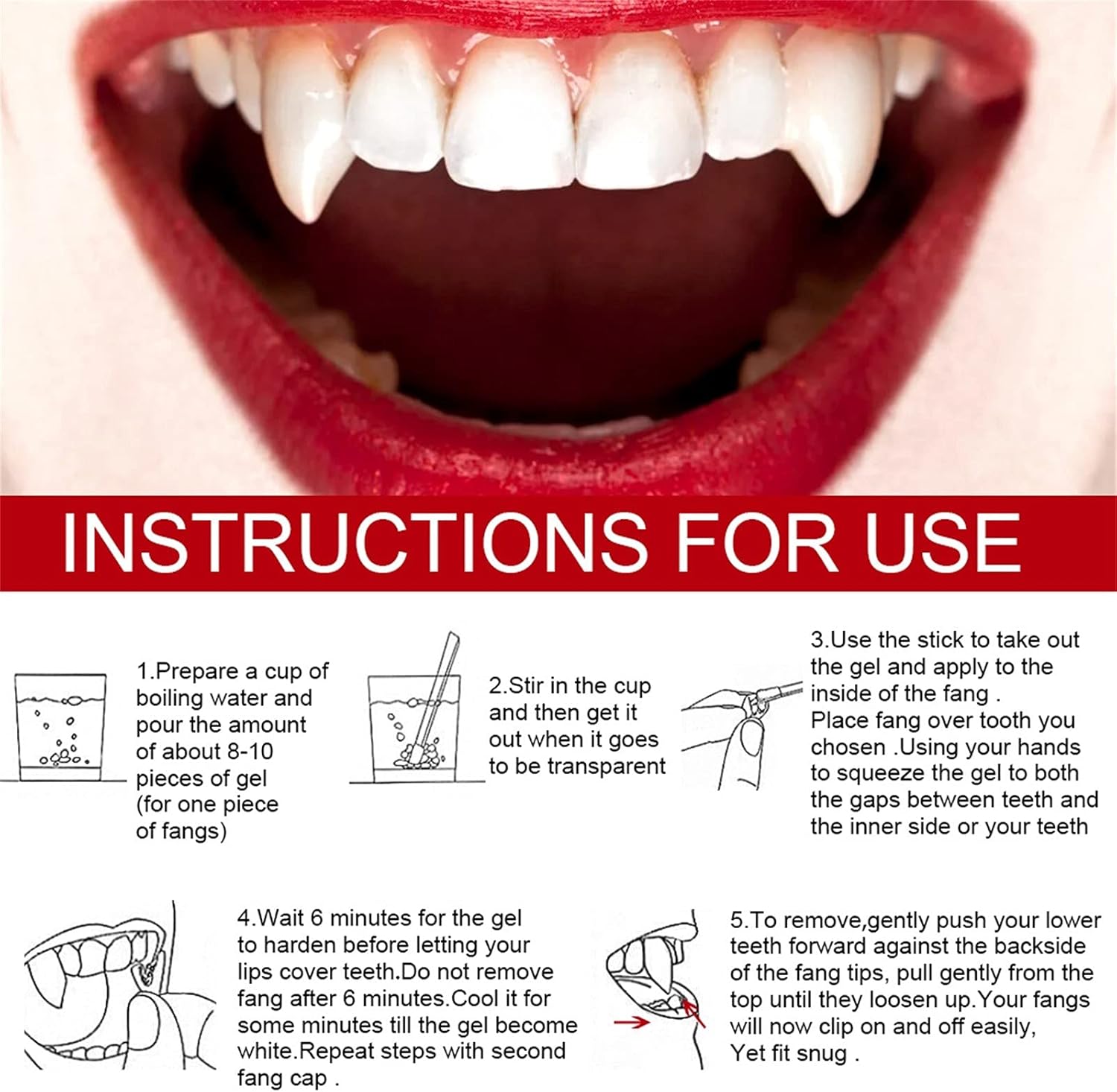 INSTRUCTIONS FOR USE

1.Prepare a cup of boiling water and pour the amount of about 8-10 pieces of gel (for one piece of fangs)

2.Stir in the cup and then get it out when it goes to be transparent

3.Use the stick to take out the gel and apply to the inside of the fang . Place fang over tooth you chosen .Using your hands to squeeze the gel to both the gaps between teeth and the inner side or your teeth

4.Wait 6 minutes for the gel to harden before letting your lips cover teeth.Do not remove fang after 6 minutes.Cool it for some minutes till the gel become white.Repeat steps with second fang cap .

5.To remove,gently push your lower teeth forward against the backside of the fang tips, pull gently from the top until they loosen up.Your fangs will now clip on and off easily, Yet fit snug .