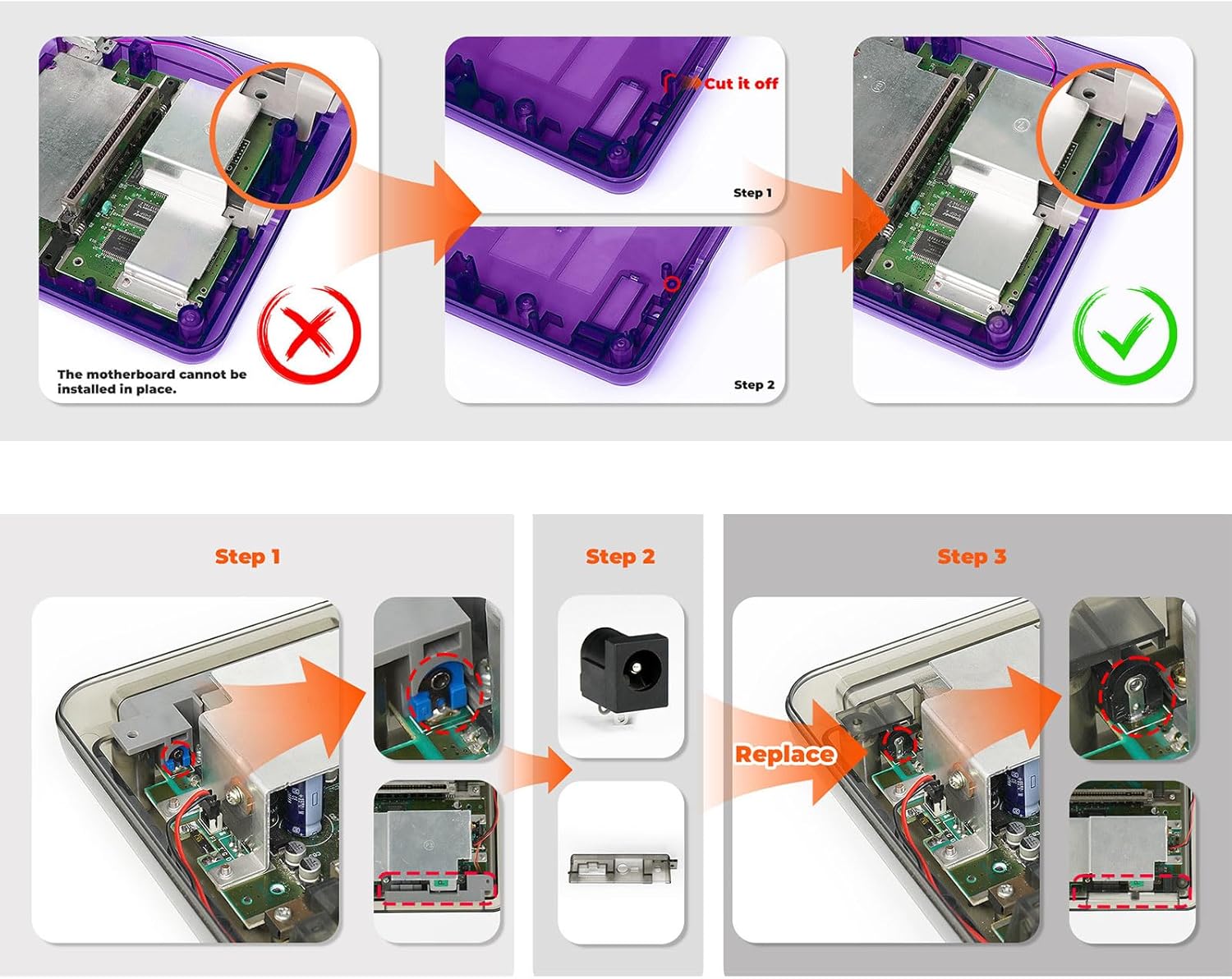 The motherboard cannot be installed in place.

Cut it off

Step 1

Step 2

Step 1

Step 2

Step 3

Replace