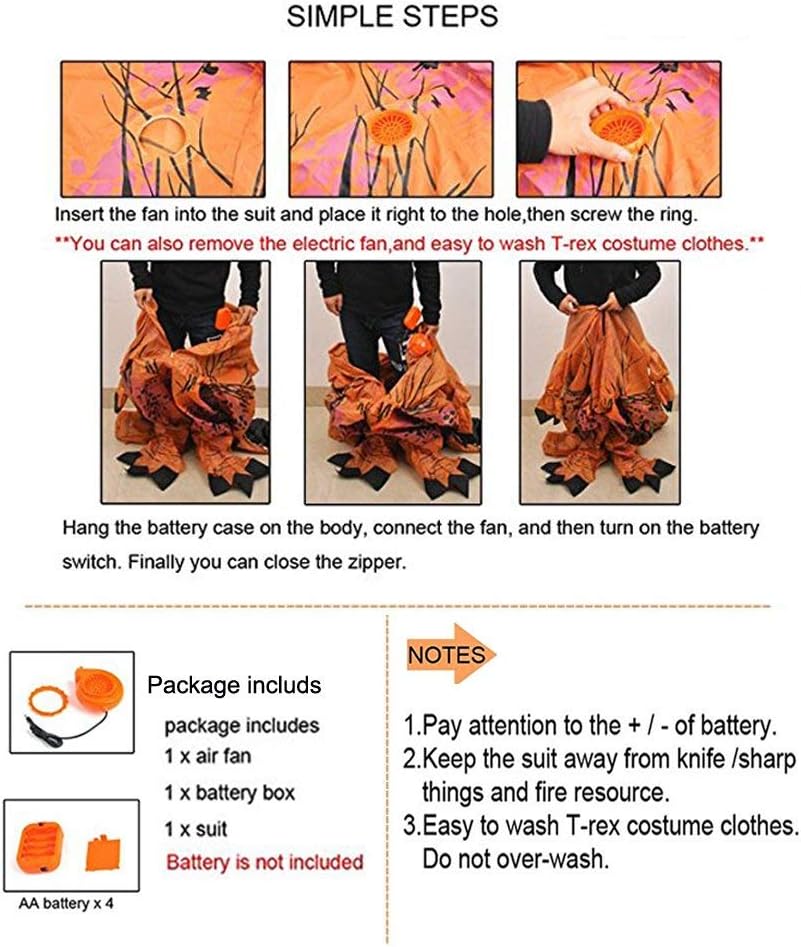 SIMPLE STEPS

Insert the fan into the suit and place it right to the hole,then screw the ring.

**You can also remove the electric fan,and easy to wash T-rex costume clothes.**

Hang the battery case on the body, connect the fan, and then turn on the battery switch. Finally you can close the zipper.

Package includs

package includes
1 x air fan
1 x battery box
1 x suit
Battery is not included

AA battery x 4

NOTES

1.Pay attention to the + / - of battery.
2.Keep the suit away from knife /sharp things and fire resource.
3.Easy to wash T-rex costume clothes. Do not over-wash.