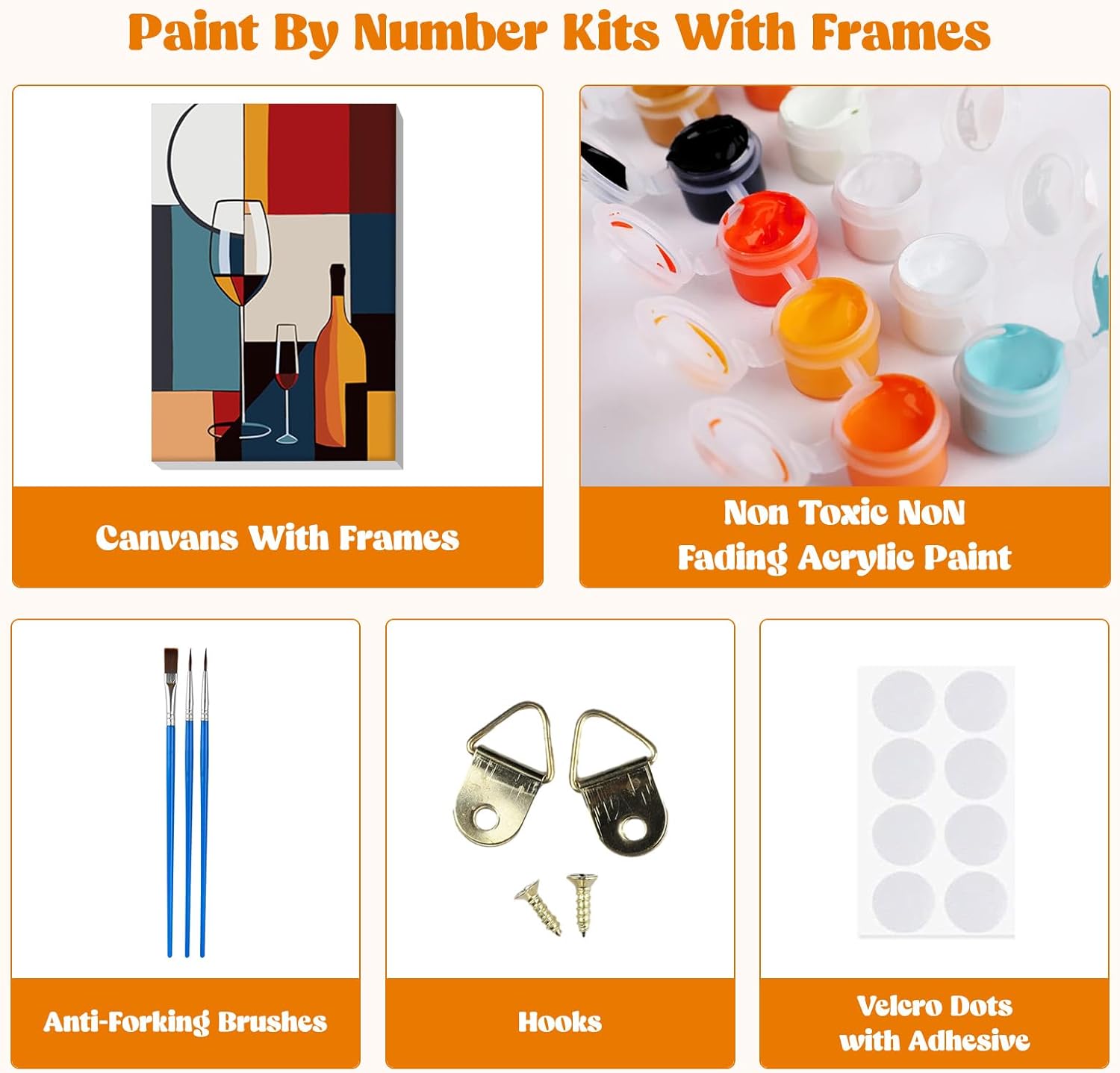 Paint By Number Kits With Frames

Canvans With Frames

Non Toxic NoN Fading Acrylic Paint

Anti-Forking Brushes

Hooks

Velcro Dots with Adhesive