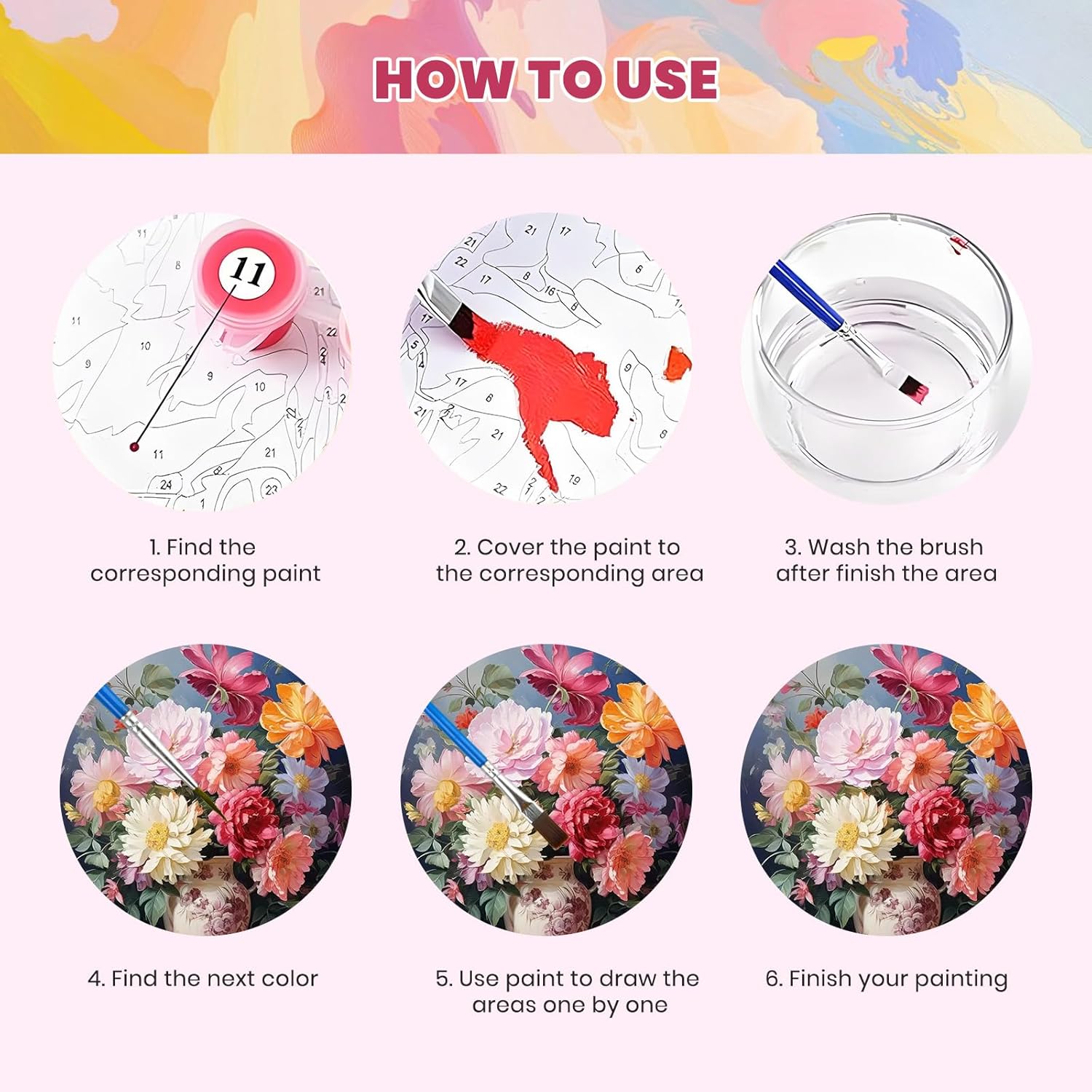 HOW TO USE

11

1. Find the corresponding paint

2. Cover the paint to the corresponding area

3. Wash the brush after finish the area

4. Find the next color

5. Use paint to draw the areas one by one

6. Finish your painting