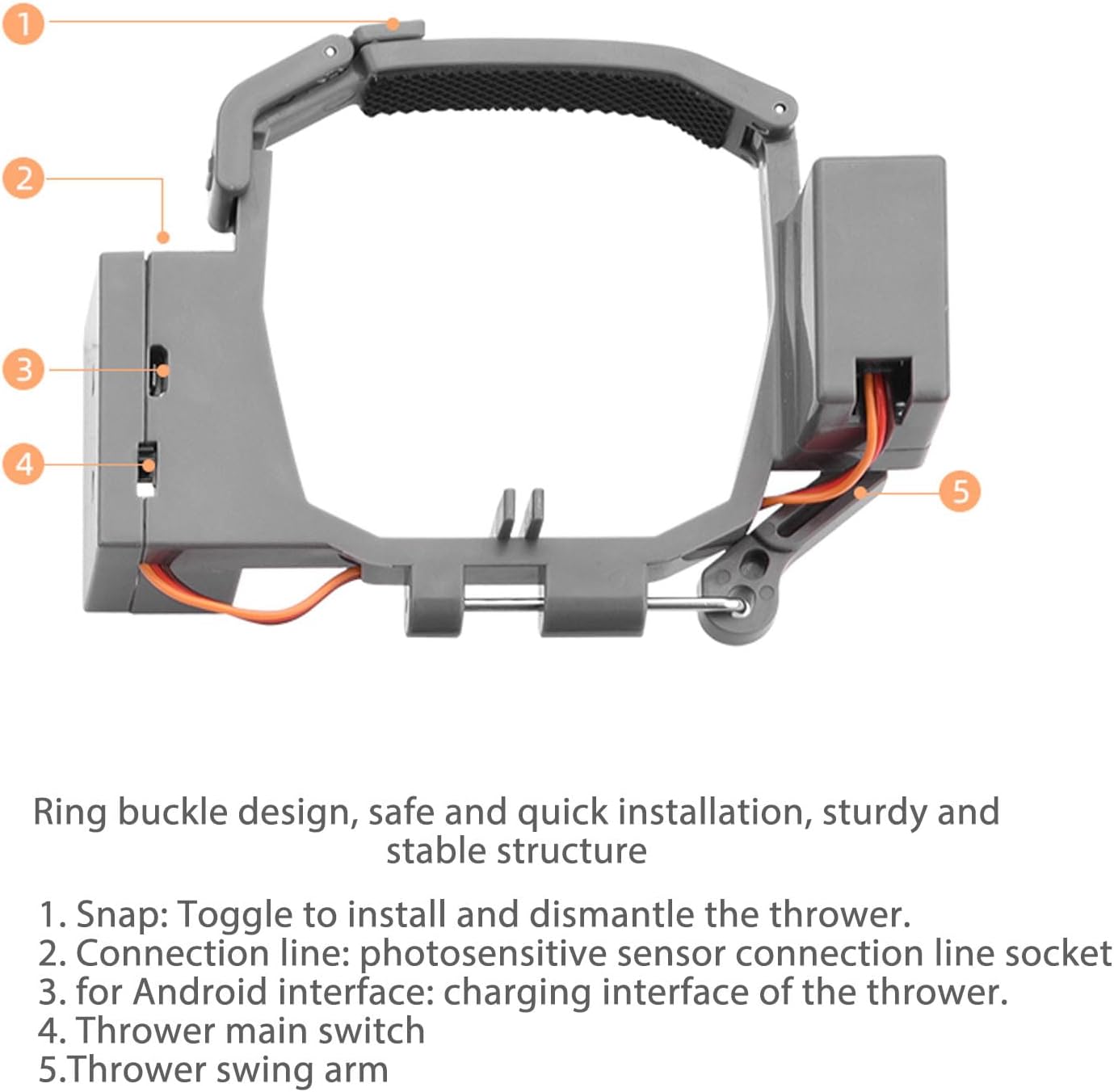 1
2
3
4
5

Ring buckle design, safe and quick installation, sturdy and stable structure

1. Snap: Toggle to install and dismantle the thrower.
2. Connection line: photosensitive sensor connection line socket
3. for Android interface: charging interface of the thrower.
4. Thrower main switch
5.Thrower swing arm