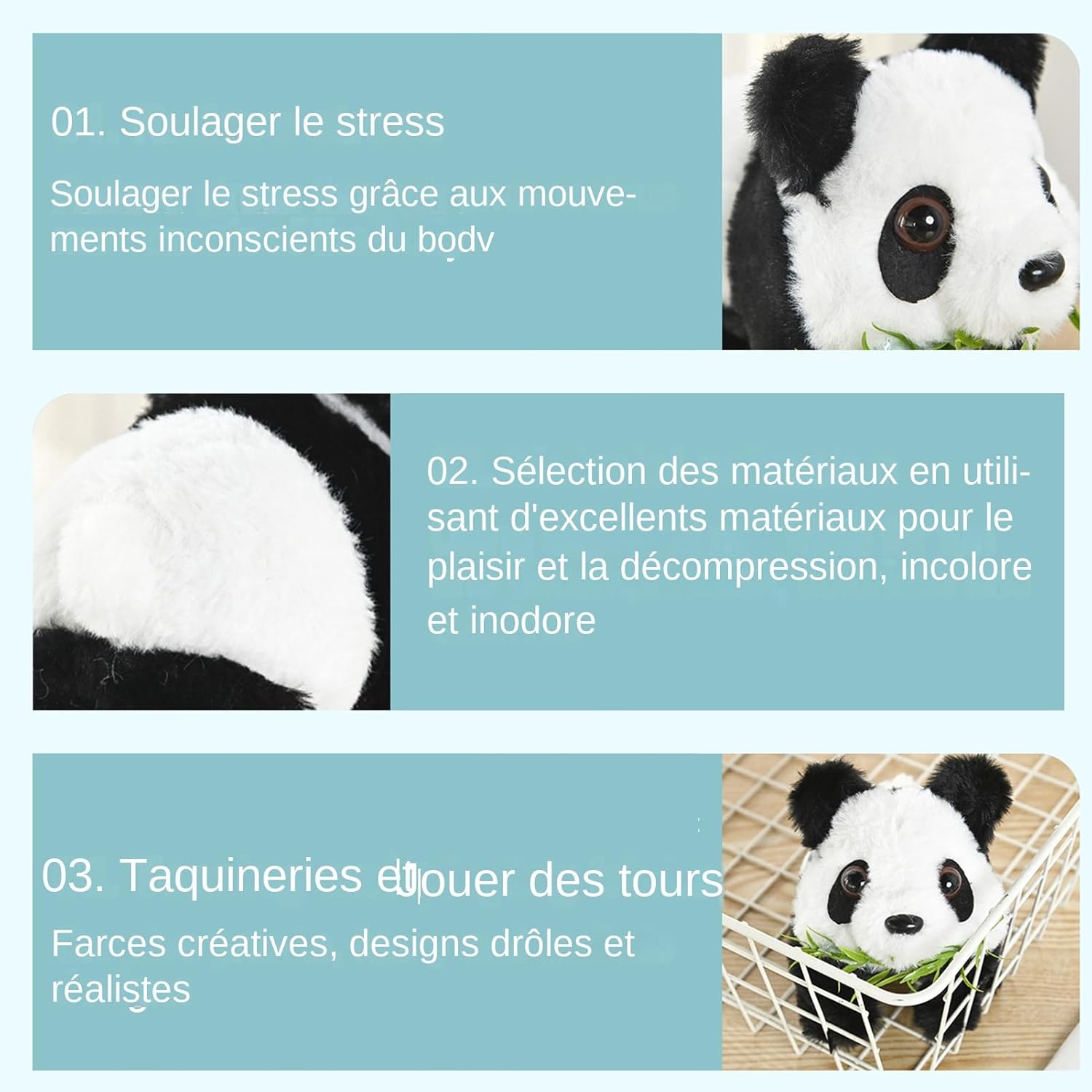 01. Soulager le stress

Soulager le stress grâce aux mouvements inconscients du bodv

02. Sélection des matériaux en utilisant d'excellents matériaux pour le plaisir et la décompression, incolore et inodore

03. Taquineries et jouer des tours

Farces créatives, designs drôles et réalistes