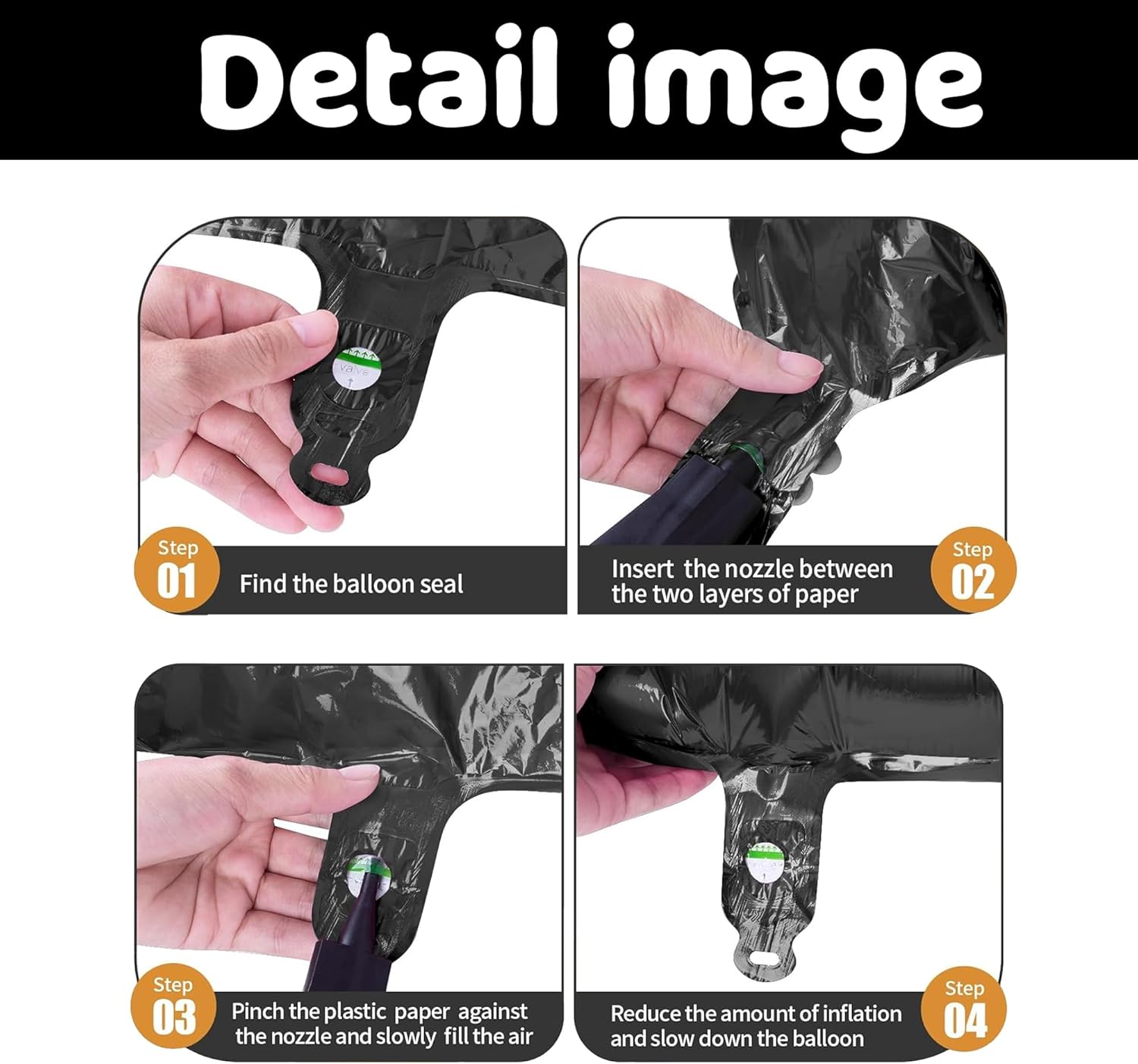 Detail image

valve

Step 01 Find the balloon seal

Insert the nozzle between the two layers of paper Step 02

Step 03 Pinch the plastic paper against the nozzle and slowly fill the air

Reduce the amount of inflation and slow down the balloon Step 04