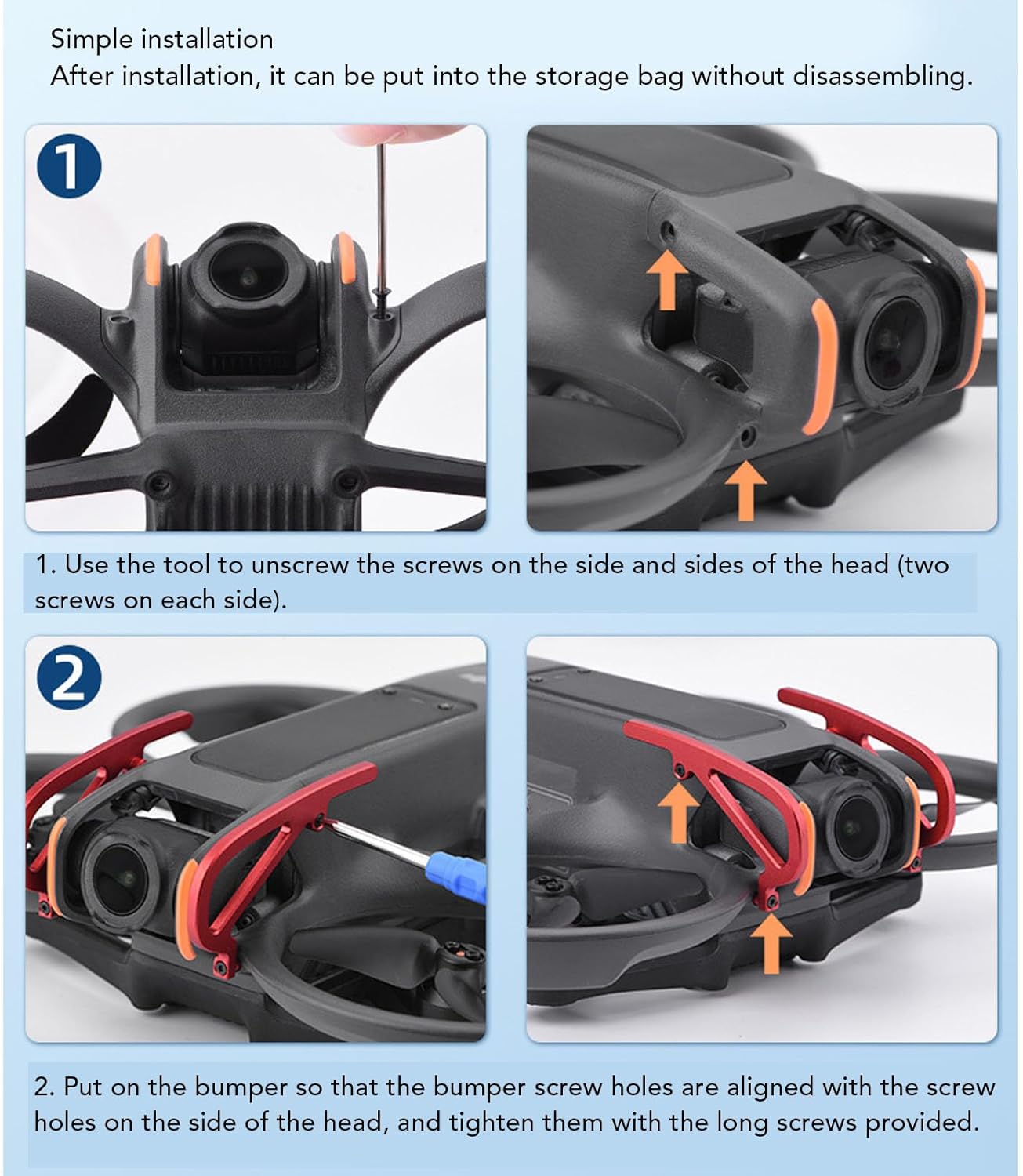 Simple installation
After installation, it can be put into the storage bag without disassembling.

1

1. Use the tool to unscrew the screws on the side and sides of the head (two screws on each side).

2

2. Put on the bumper so that the bumper screw holes are aligned with the screw holes on the side of the head, and tighten them with the long screws provided.