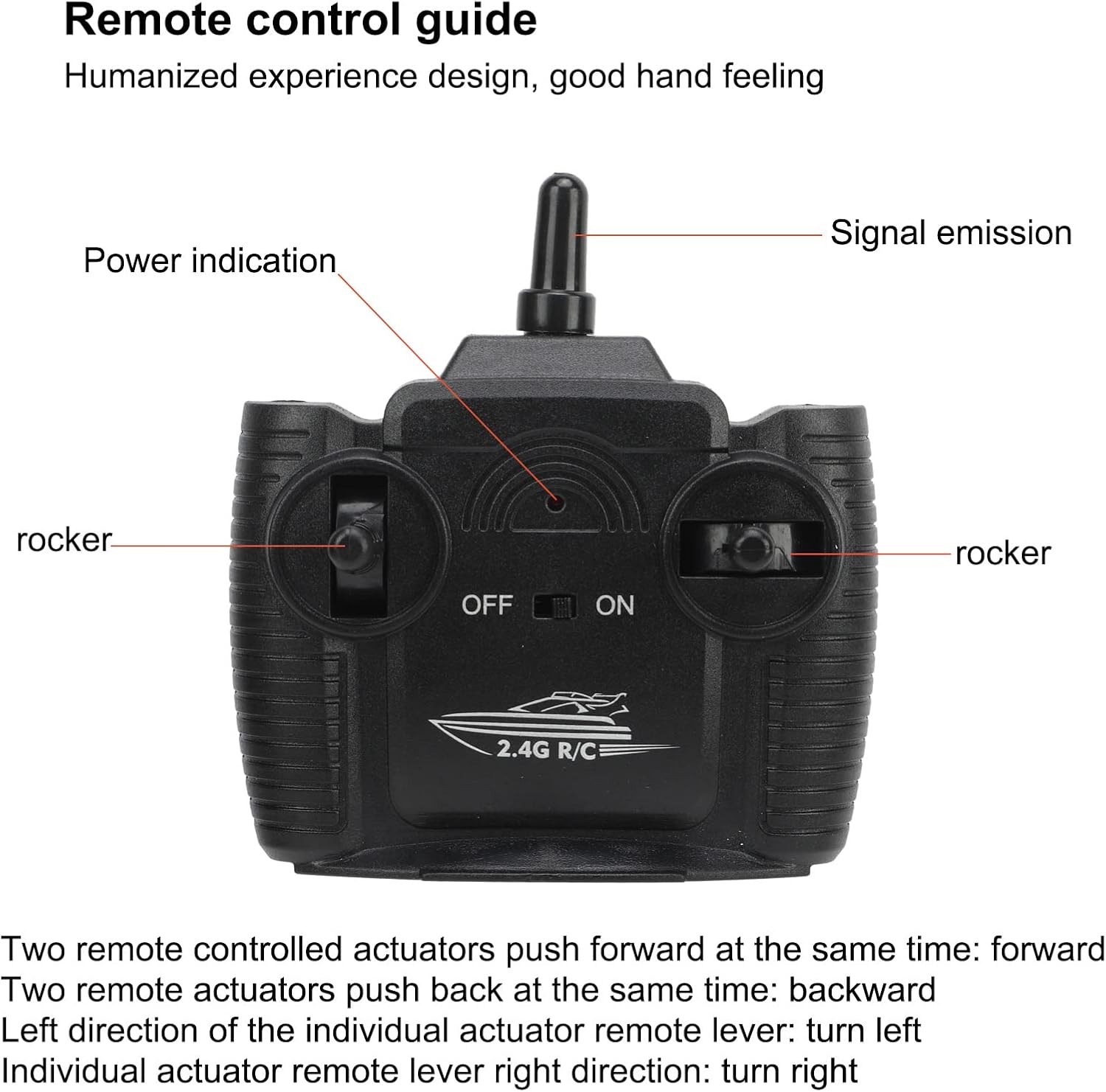 Remote control guide

Humanized experience design, good hand feeling

Signal emission

Power indication

rocker

rocker

OFF ON

2.4G R/C

Two remote controlled actuators push forward at the same time: forward
Two remote actuators push back at the same time: backward
Left direction of the individual actuator remote lever: turn left
Individual actuator remote lever right direction: turn right