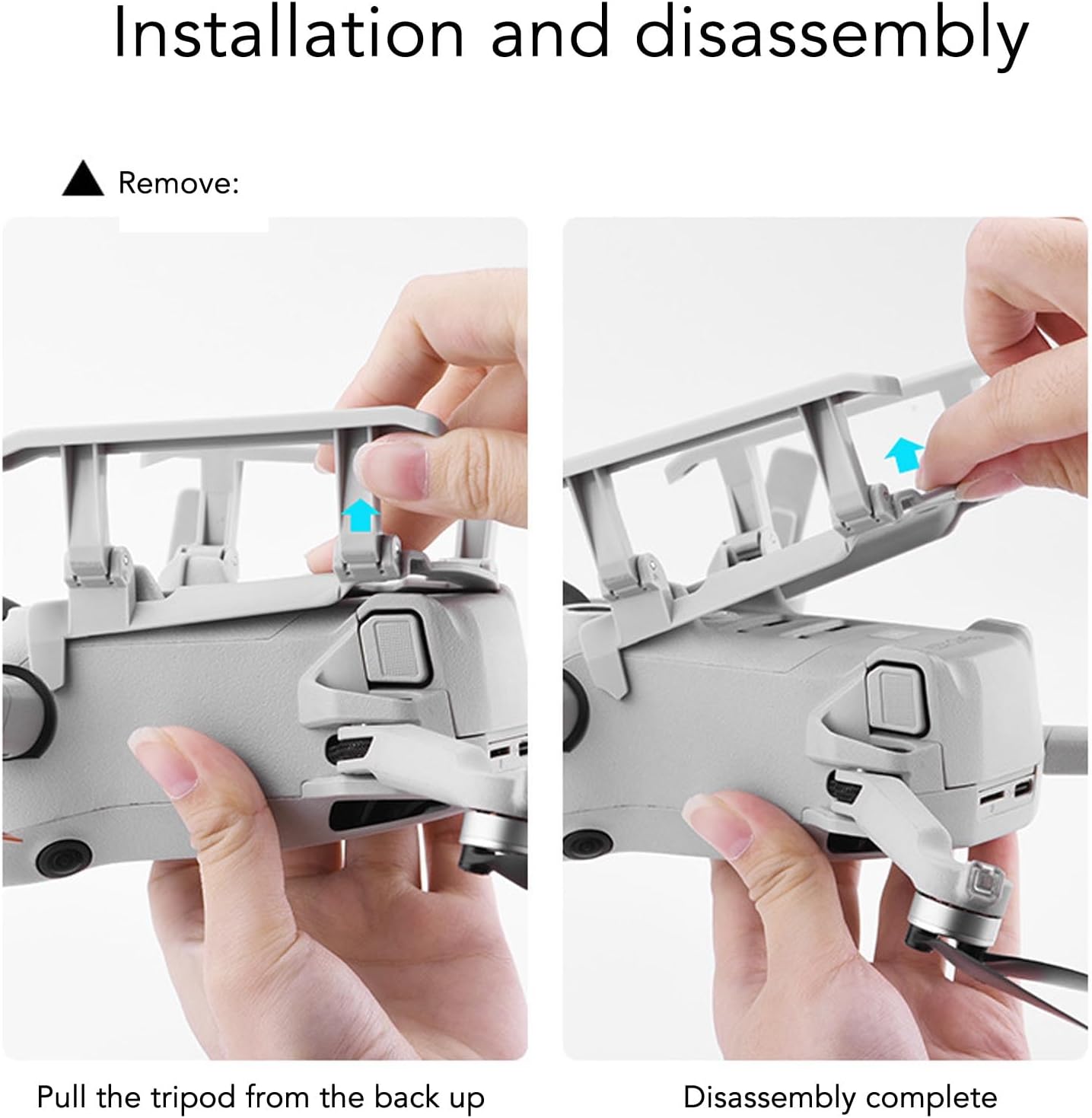 Installation and disassembly

▲ Remove:

Pull the tripod from the back up

Disassembly complete