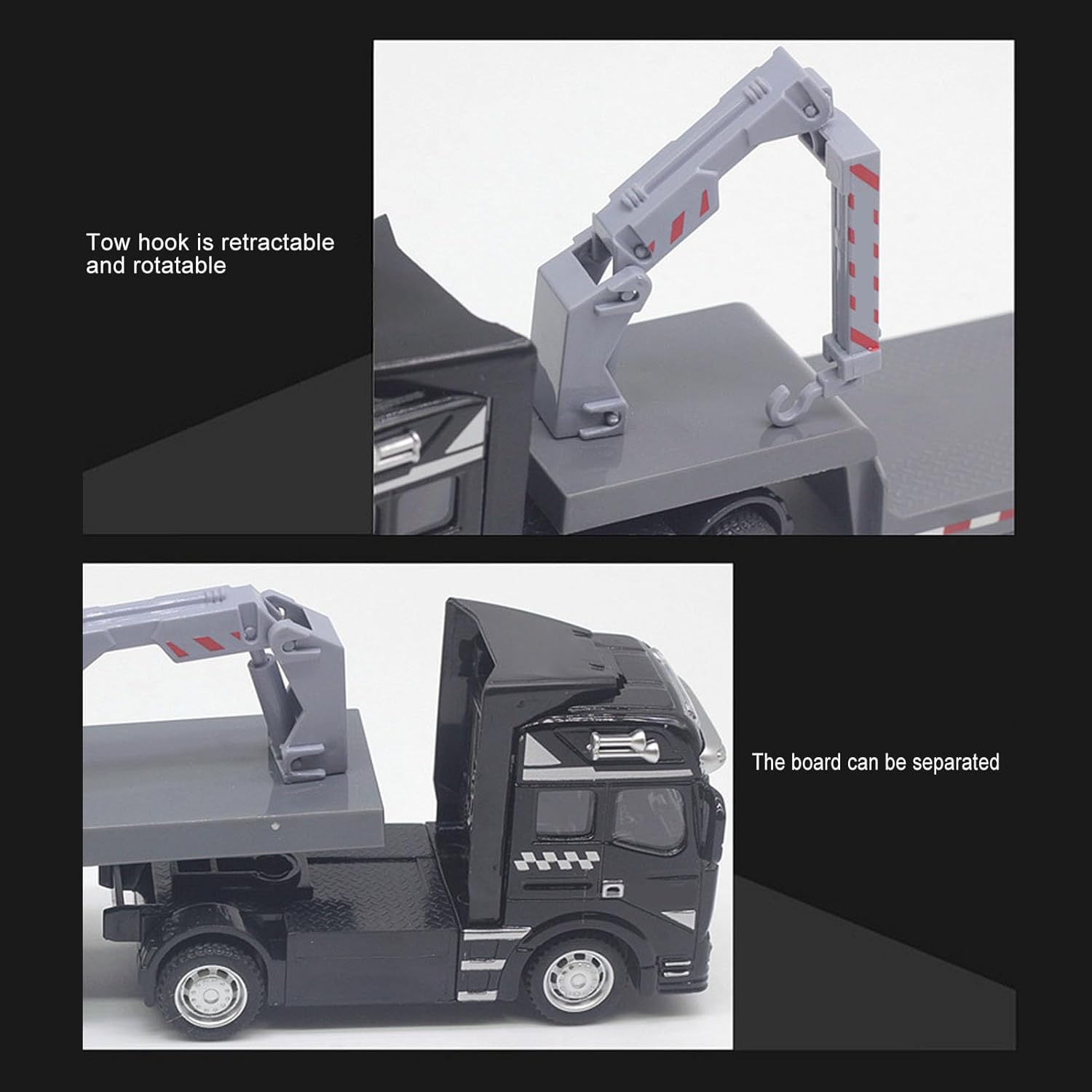 Tow hook is retractable and rotatable

The board can be separated