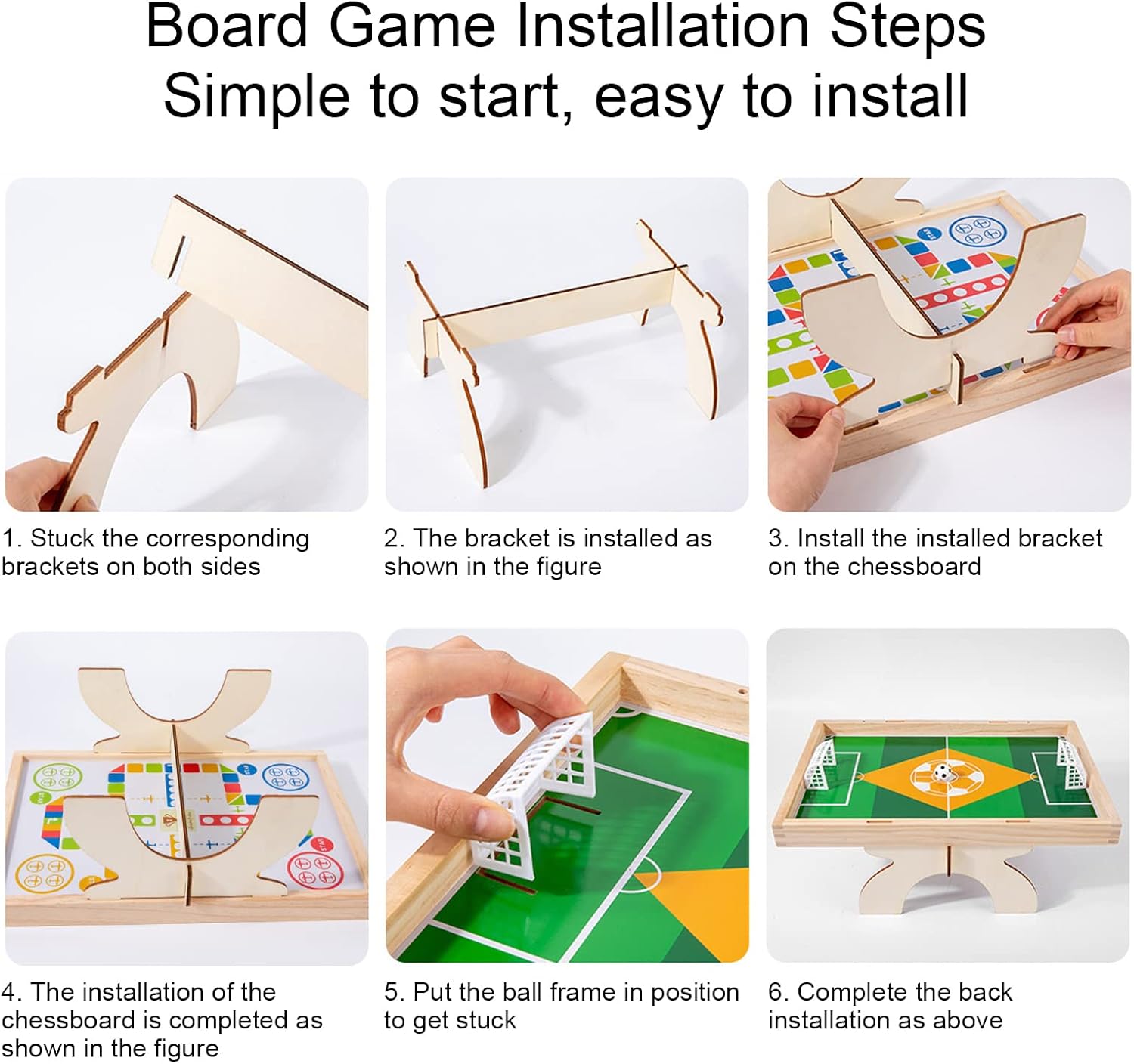 Board Game Installation Steps
Simple to start, easy to install

1. Stuck the corresponding brackets on both sides

2. The bracket is installed as shown in the figure

3. Install the installed bracket on the chessboard

4. The installation of the chessboard is completed as shown in the figure

5. Put the ball frame in position to get stuck

6. Complete the back installation as above