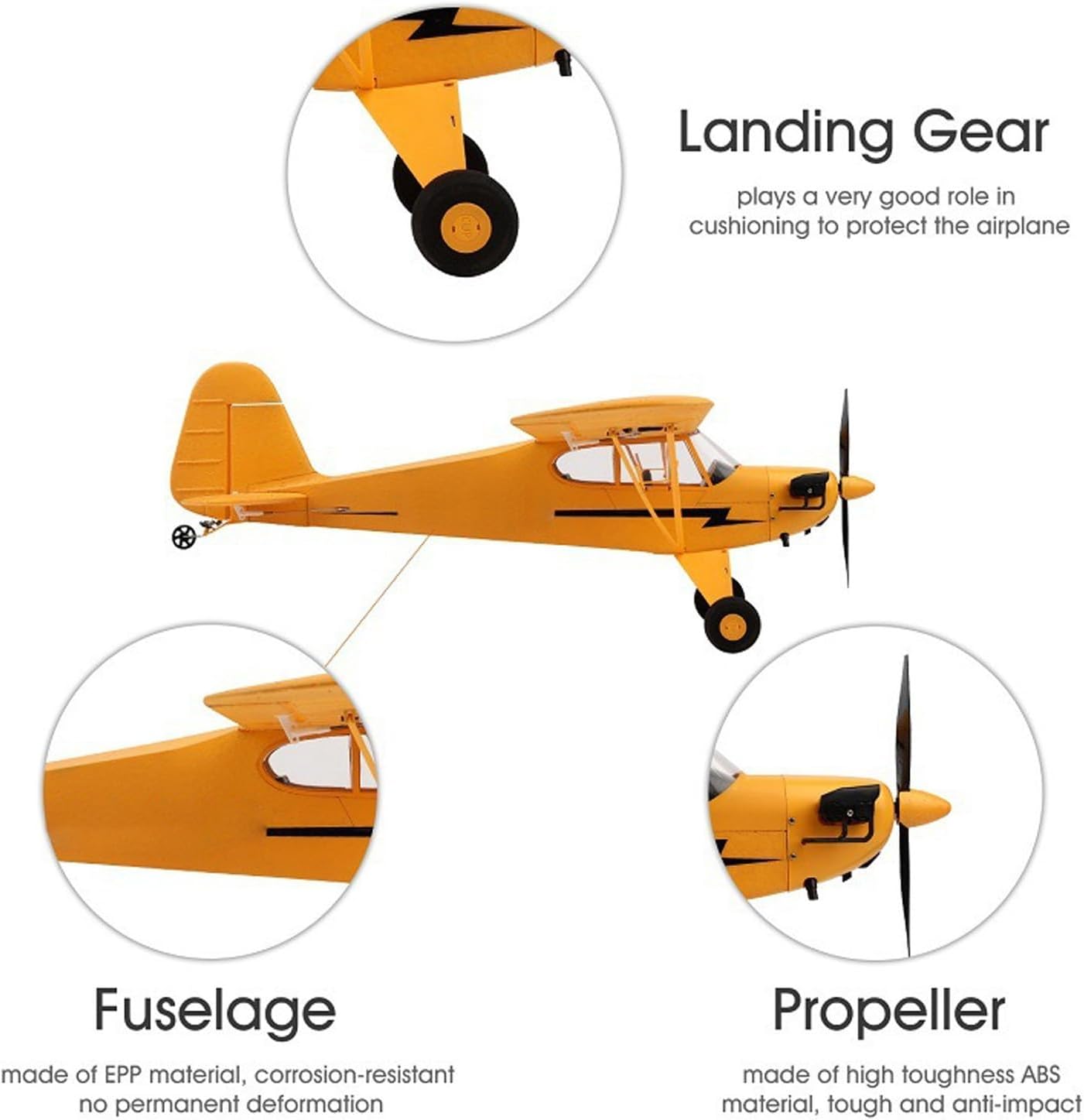 Landing Gear

plays a very good role in cushioning to protect the airplane

Fuselage

made of EPP material, corrosion-resistant no permanent deformation

Propeller

made of high toughness ABS material, tough and anti-impact