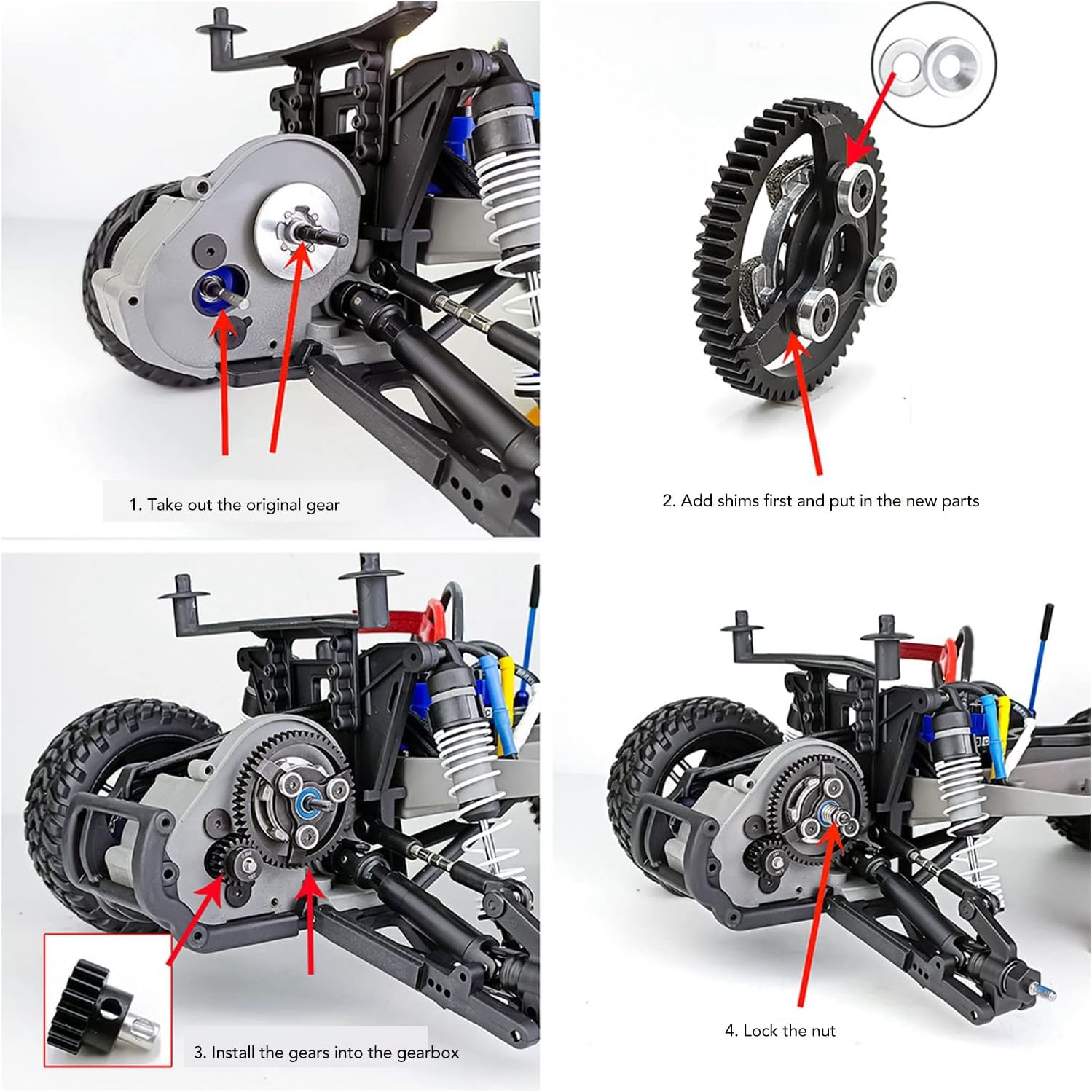 1. Take out the original gear

2. Add shims first and put in the new parts

3. Install the gears into the gearbox

4. Lock the nut