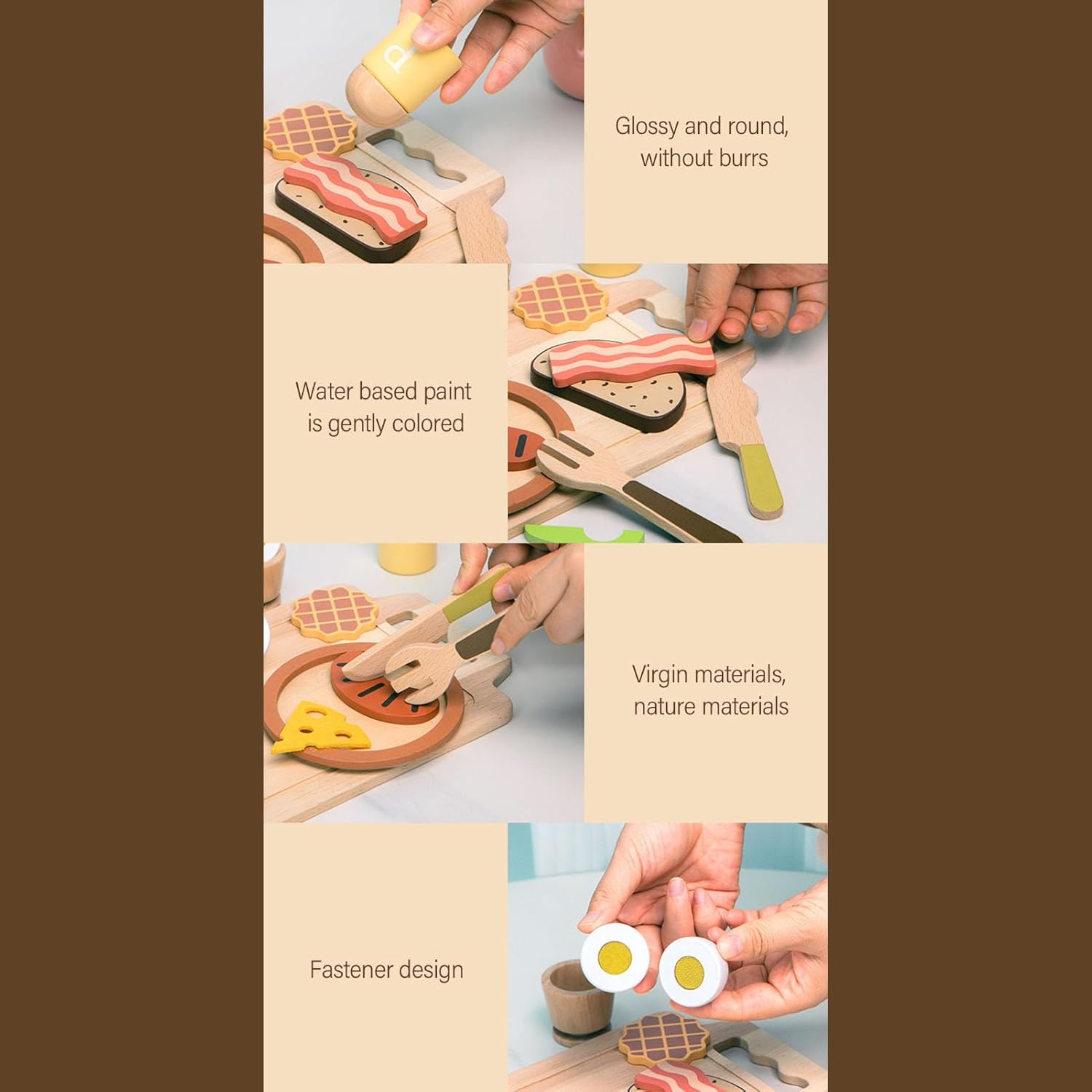 P

Glossy and round, without burrs

Water based paint is gently colored

Virgin materials, nature materials

Fastener design