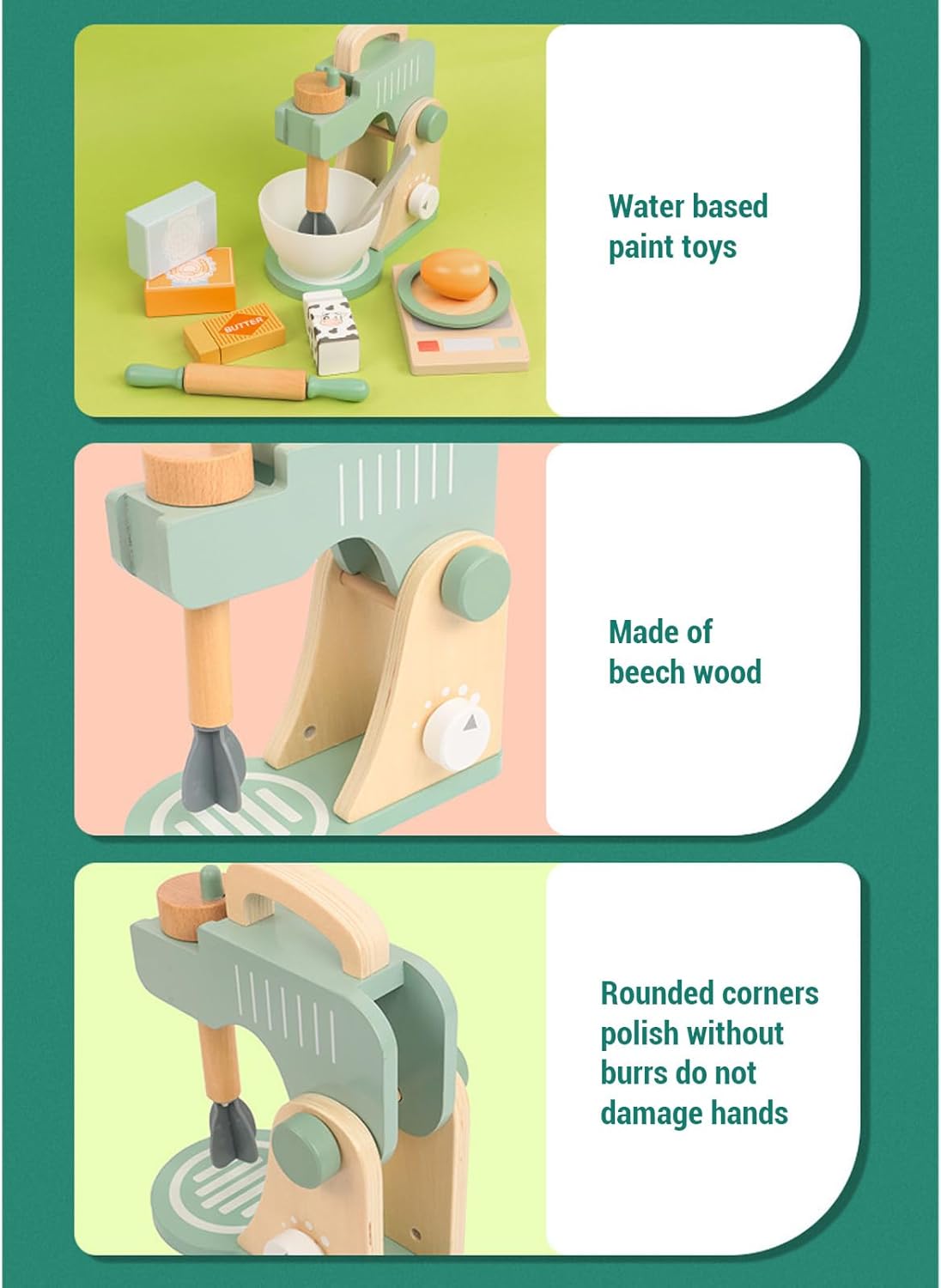 BUTTER

Water based paint toys

Made of beech wood

Rounded corners polish without burrs do not damage hands