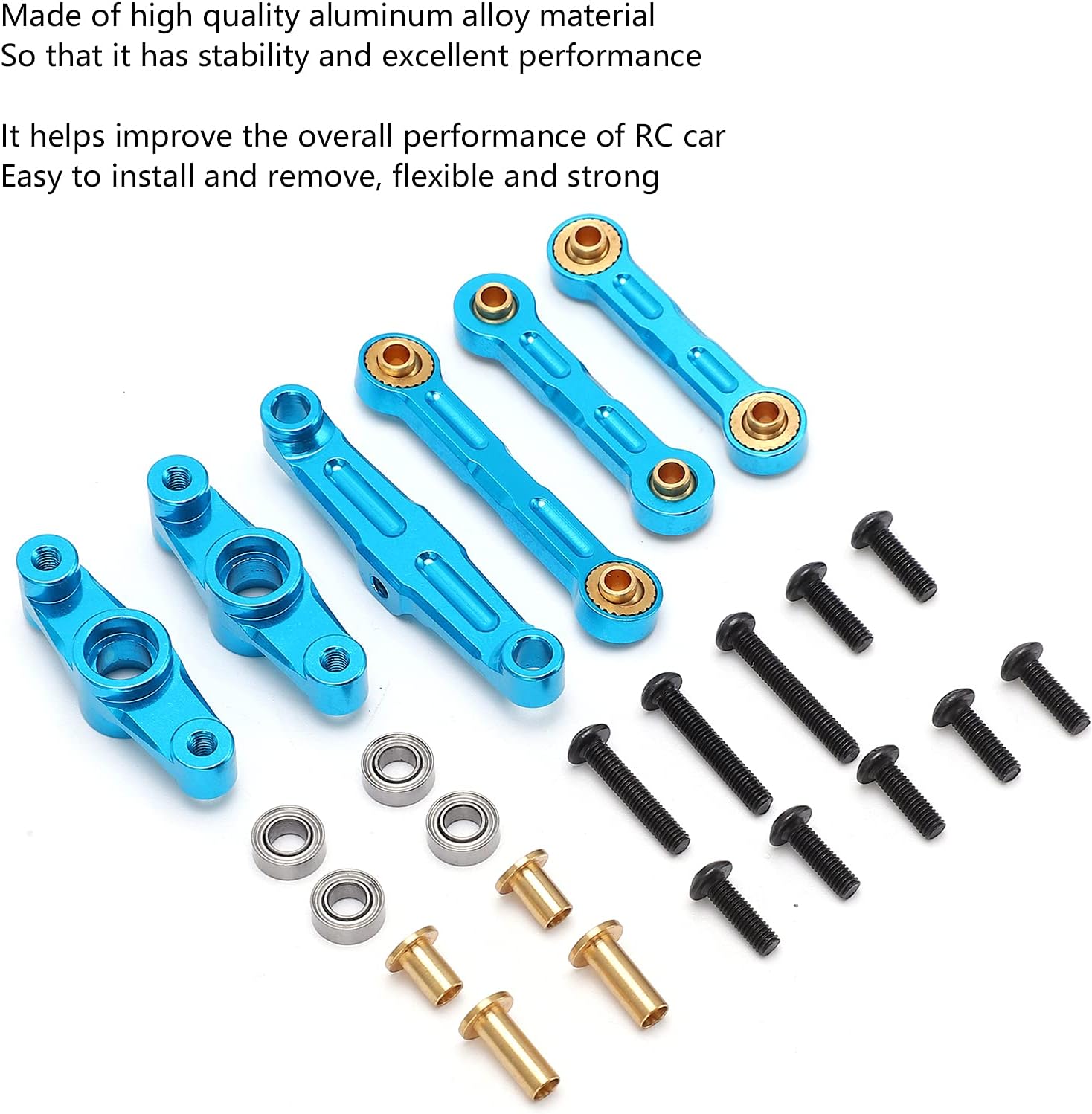 Made of high quality aluminum alloy material
So that it has stability and excellent performance

It helps improve the overall performance of RC car
Easy to install and remove, flexible and strong