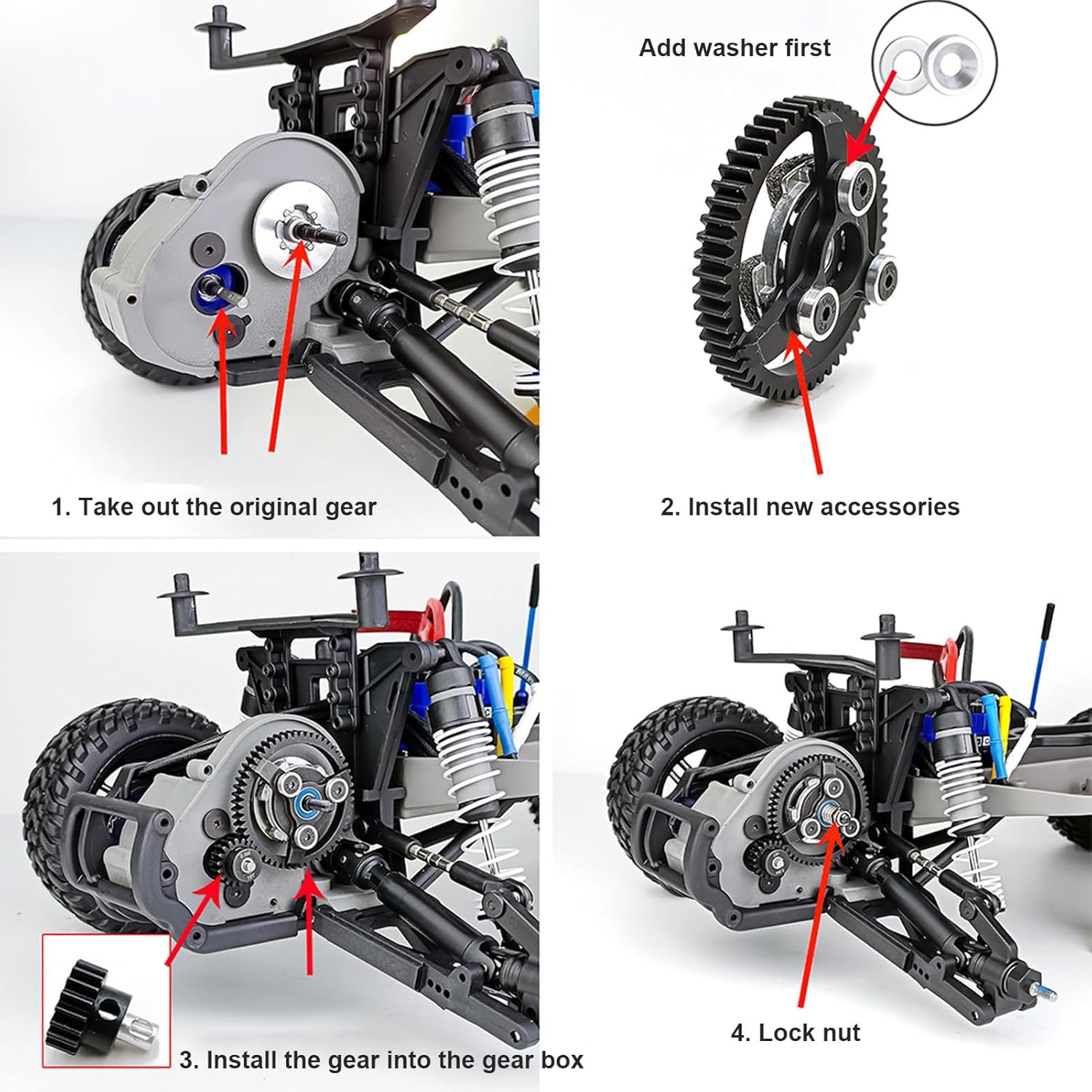 Add washer first

1. Take out the original gear

2. Install new accessories

3. Install the gear into the gear box

4. Lock nut