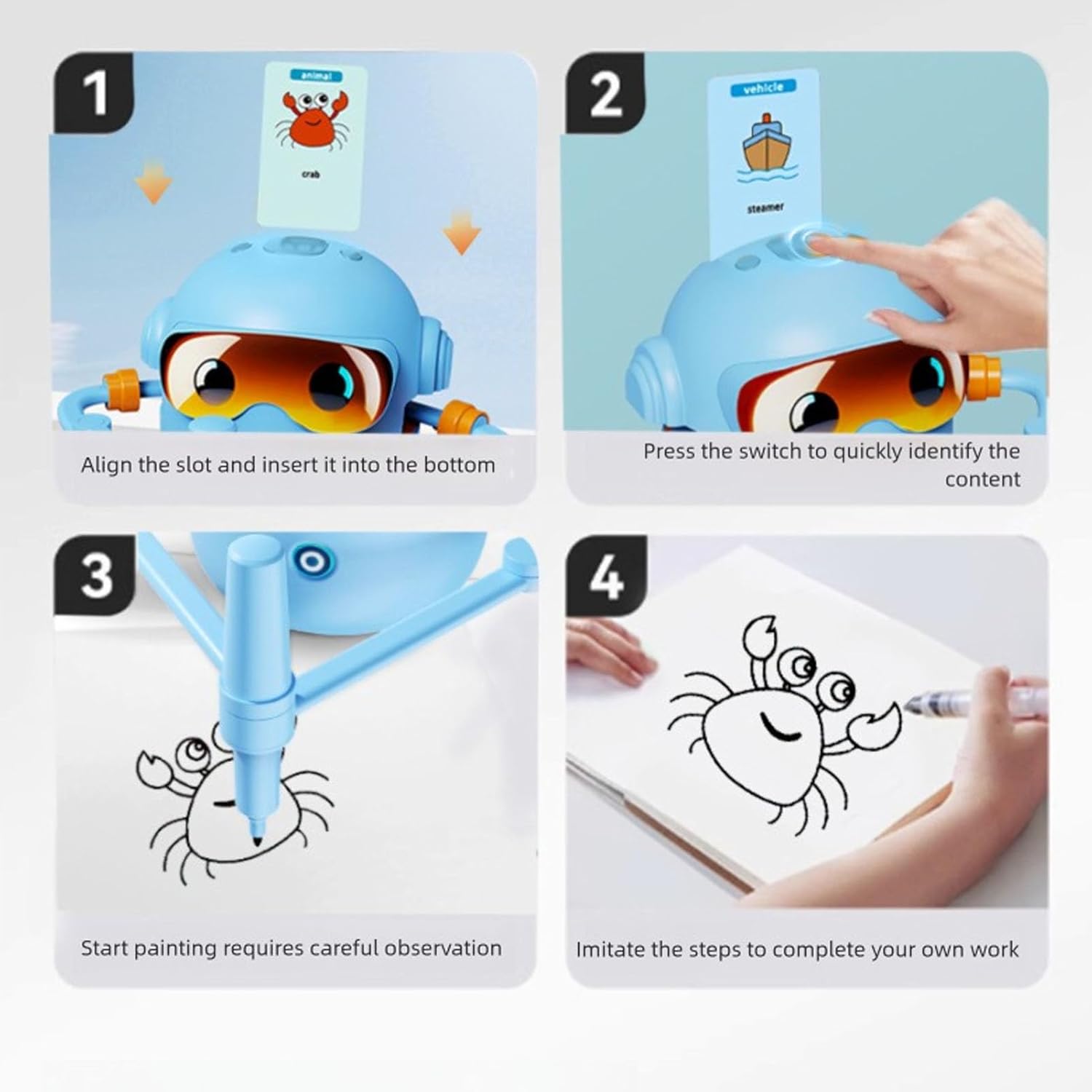 1

animal

crab

Align the slot and insert it into the bottom

2

vehicle

steamer

Press the switch to quickly identify the content

3

Start painting requires careful observation

4

Imitate the steps to complete your own work