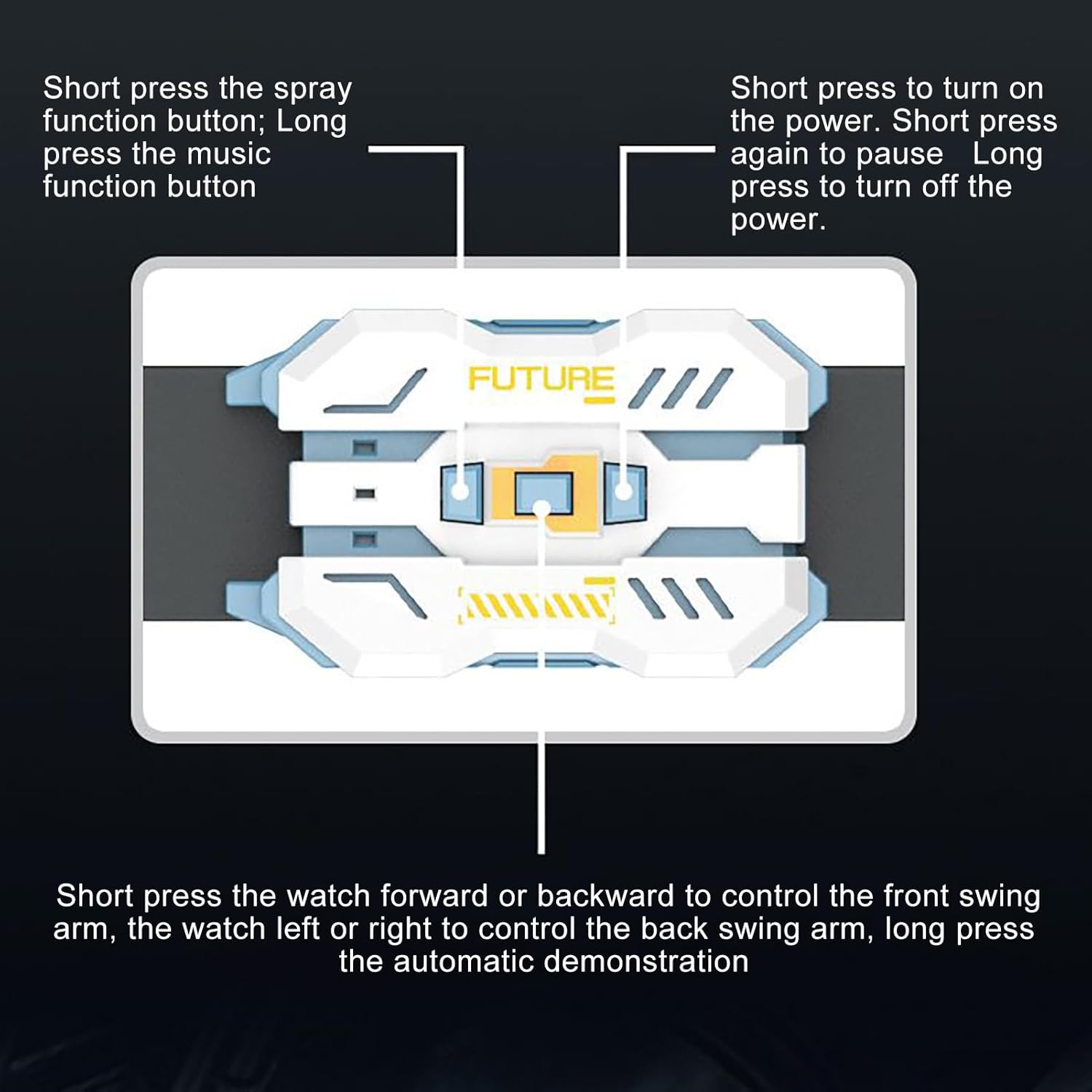 Short press the spray function button; Long press the music function button

Short press to turn on the power. Short press again to pause   Long press to turn off the power.

FUTURE

Short press the watch forward or backward to control the front swing arm, the watch left or right to control the back swing arm, long press the automatic demonstration