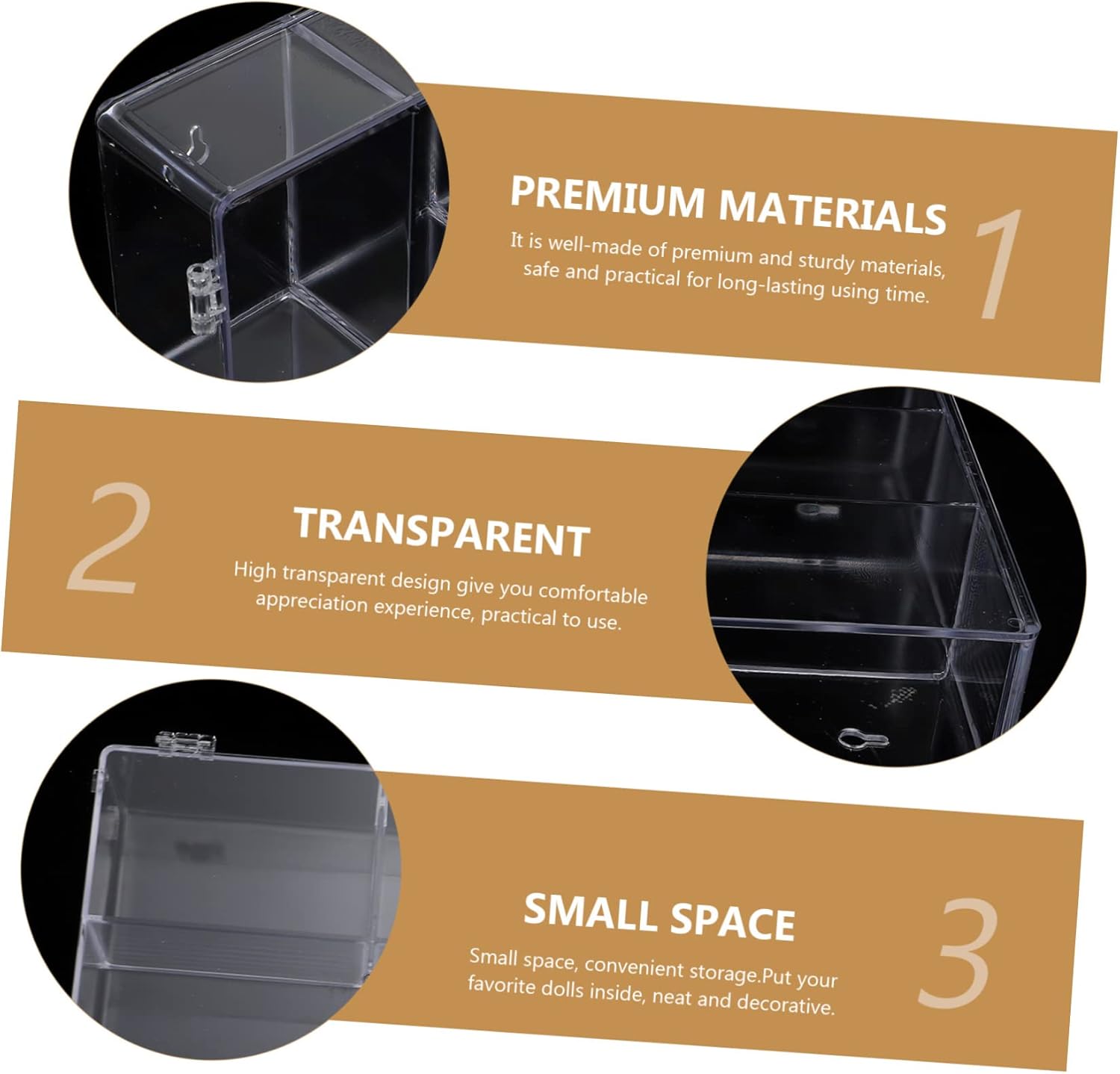 PREMIUM MATERIALS

It is well-made of premium and sturdy materials, safe and practical for long-lasting using time.

1

2

TRANSPARENT

High transparent design give you comfortable appreciation experience, practical to use.

SMALL SPACE

Small space, convenient storage.Put your favorite dolls inside, neat and decorative.

3