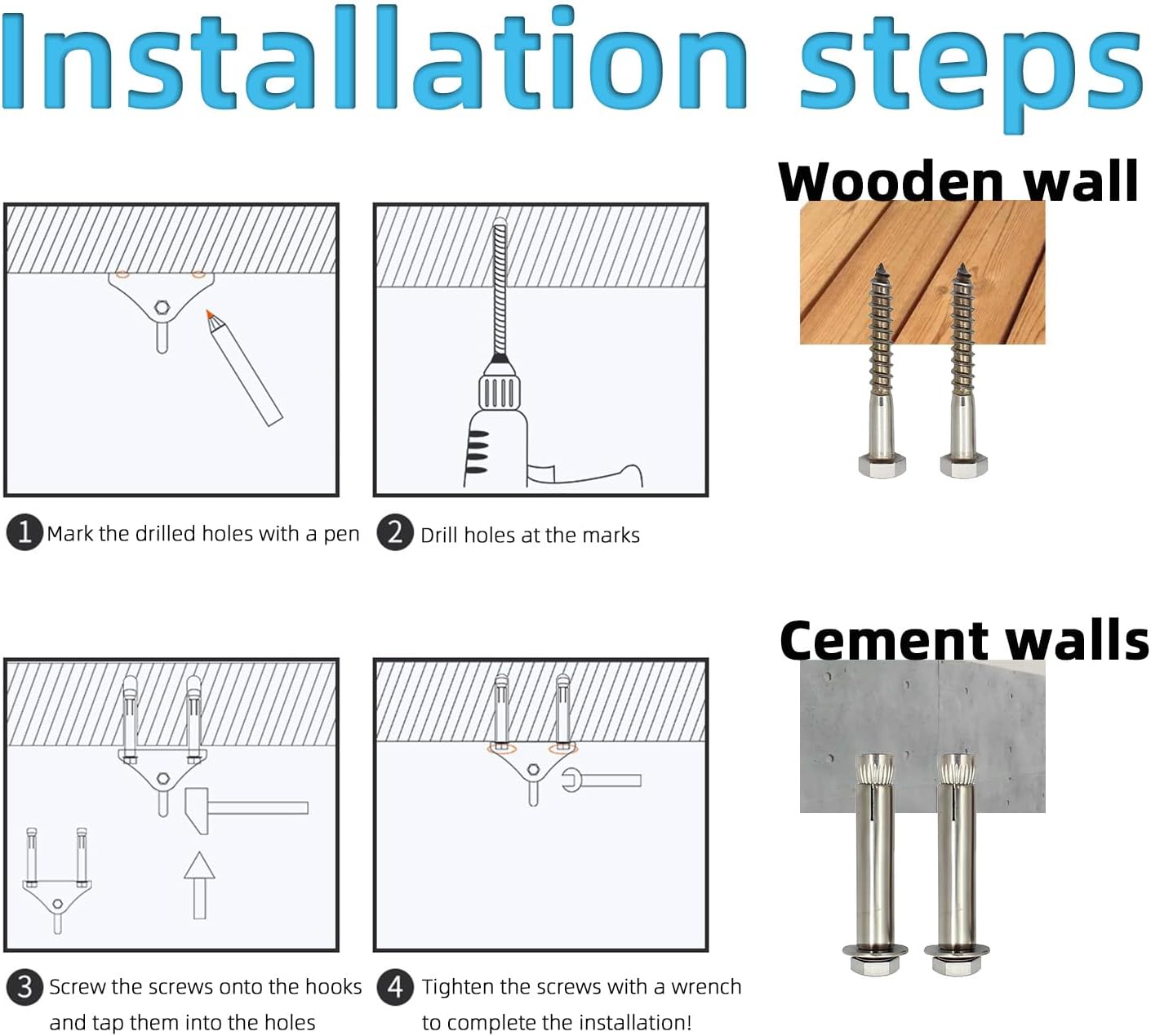 Installation steps

Wooden wall

1 Mark the drilled holes with a pen

2 Drill holes at the marks

Cement walls

3 Screw the screws onto the hooks and tap them into the holes

4 Tighten the screws with a wrench to complete the installation!