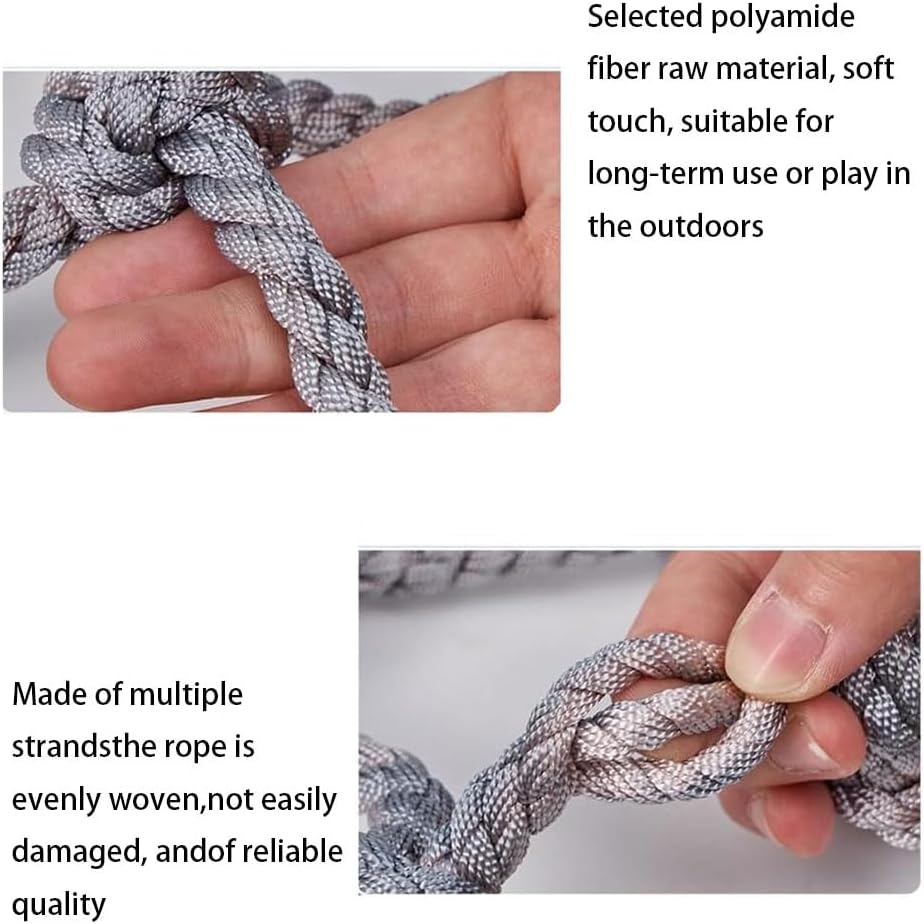 Selected polyamide fiber raw material, soft touch, suitable for long-term use or play in the outdoors

Made of multiple strandsthe rope is evenly woven,not easily damaged, andof reliable quality