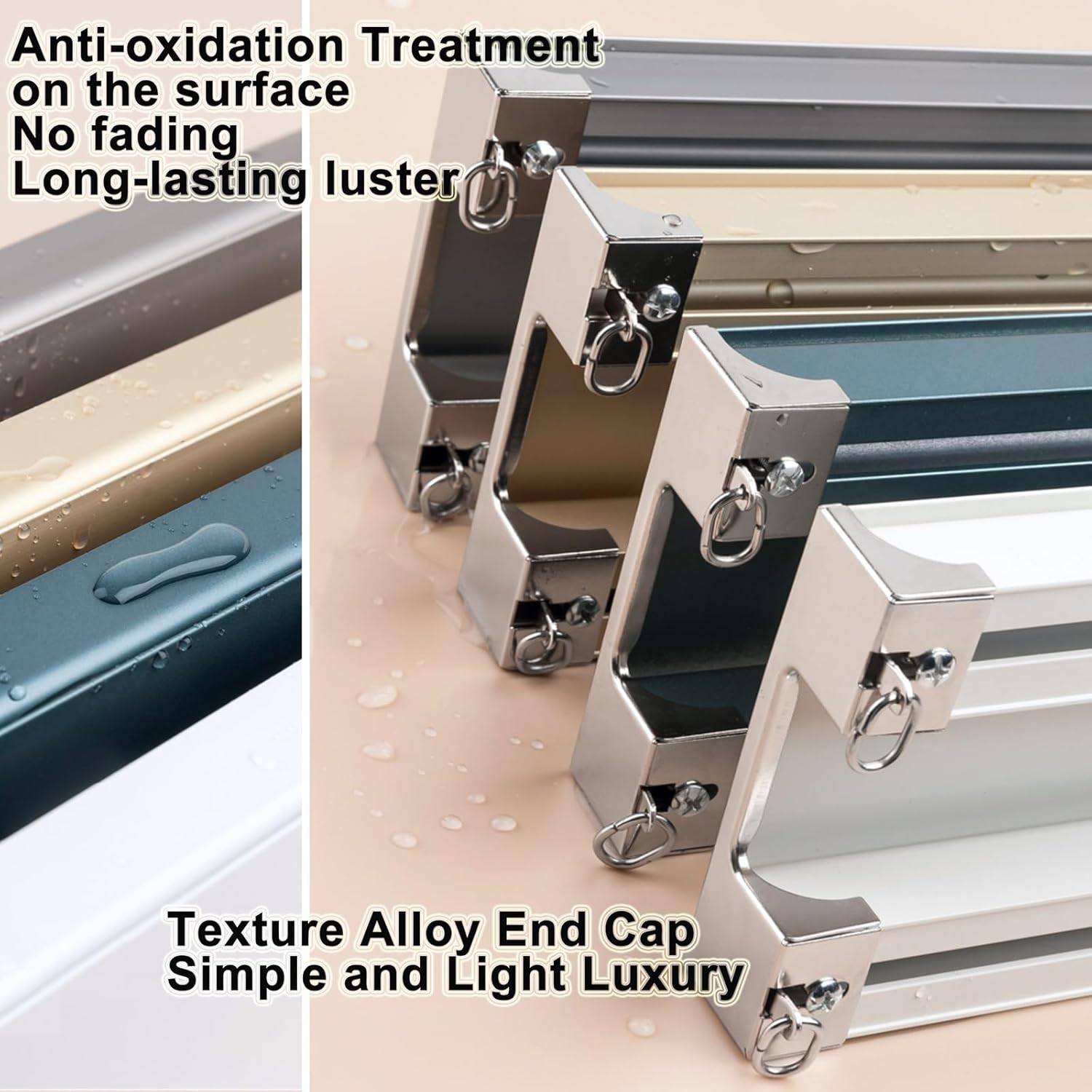 Anti-oxidation Treatment
on the surface
No fading
Long-lasting luster

Texture Alloy End Cap
Simple and Light Luxury