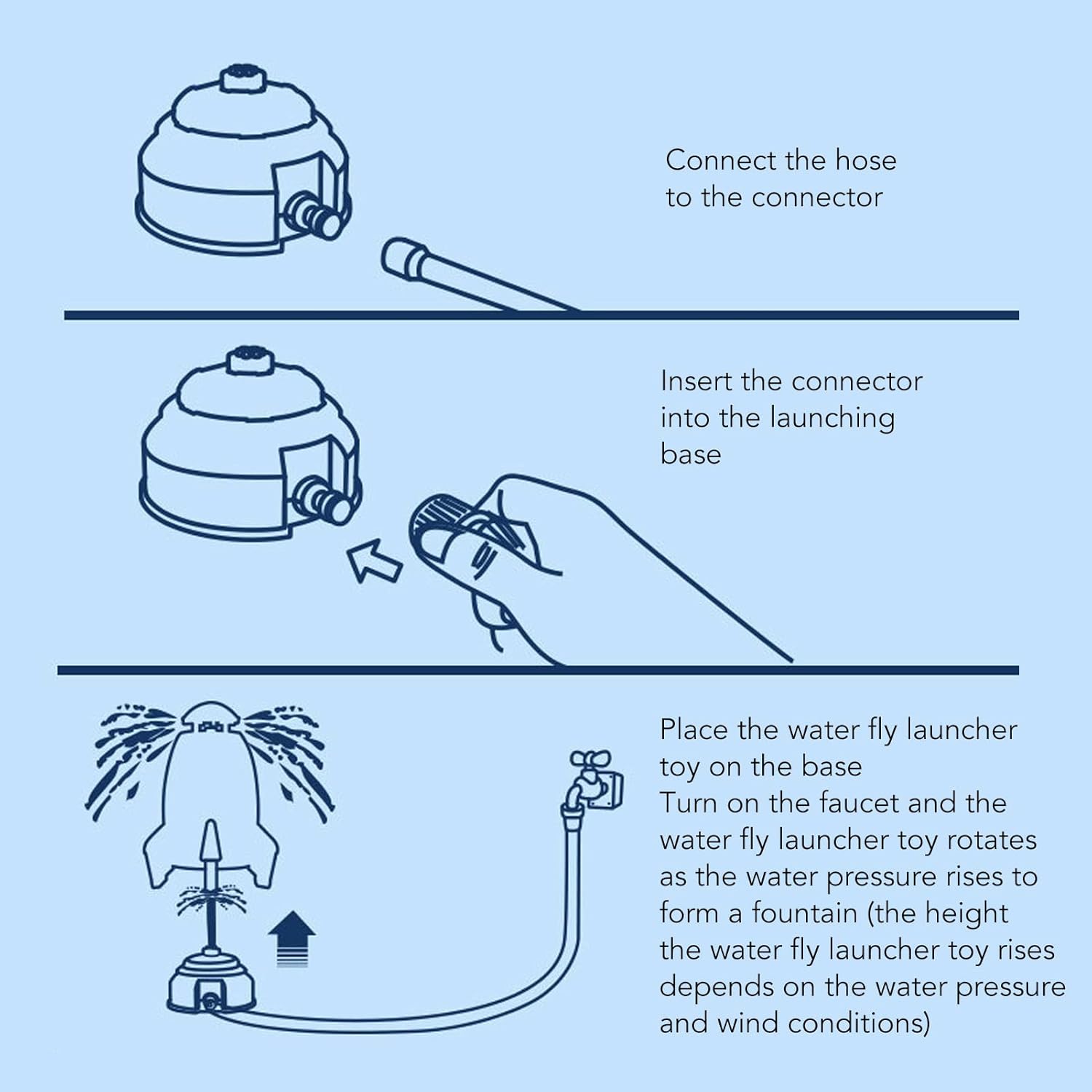 Connect the hose to the connector

Insert the connector into the launching base

Place the water fly launcher toy on the base
Turn on the faucet and the water fly launcher toy rotates as the water pressure rises to form a fountain (the height the water fly launcher toy rises depends on the water pressure and wind conditions)