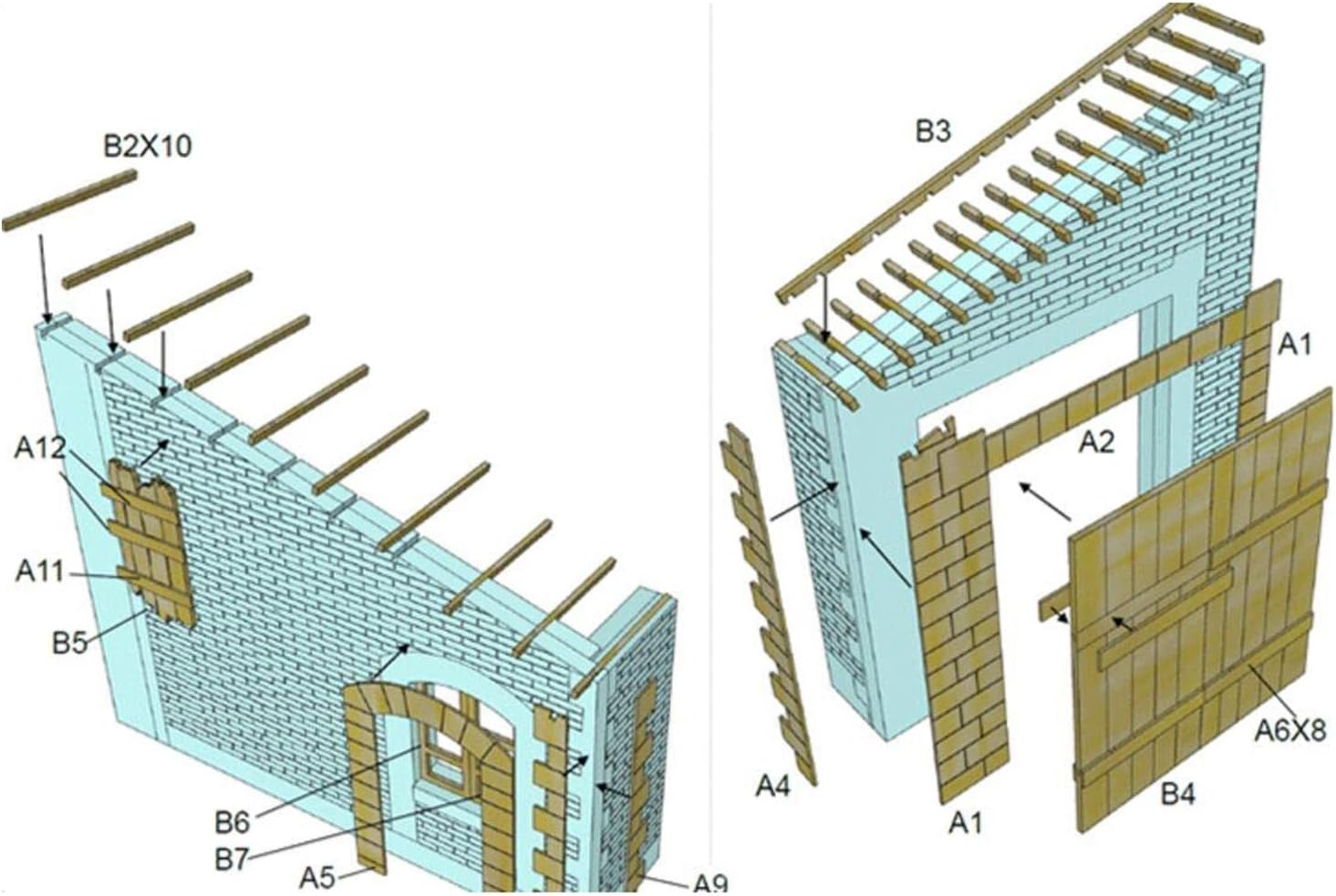 B2X10

A12

A11

B5

B6

B7

A5

A9

B3

A1

A2

A4

A1

B4

A6X8