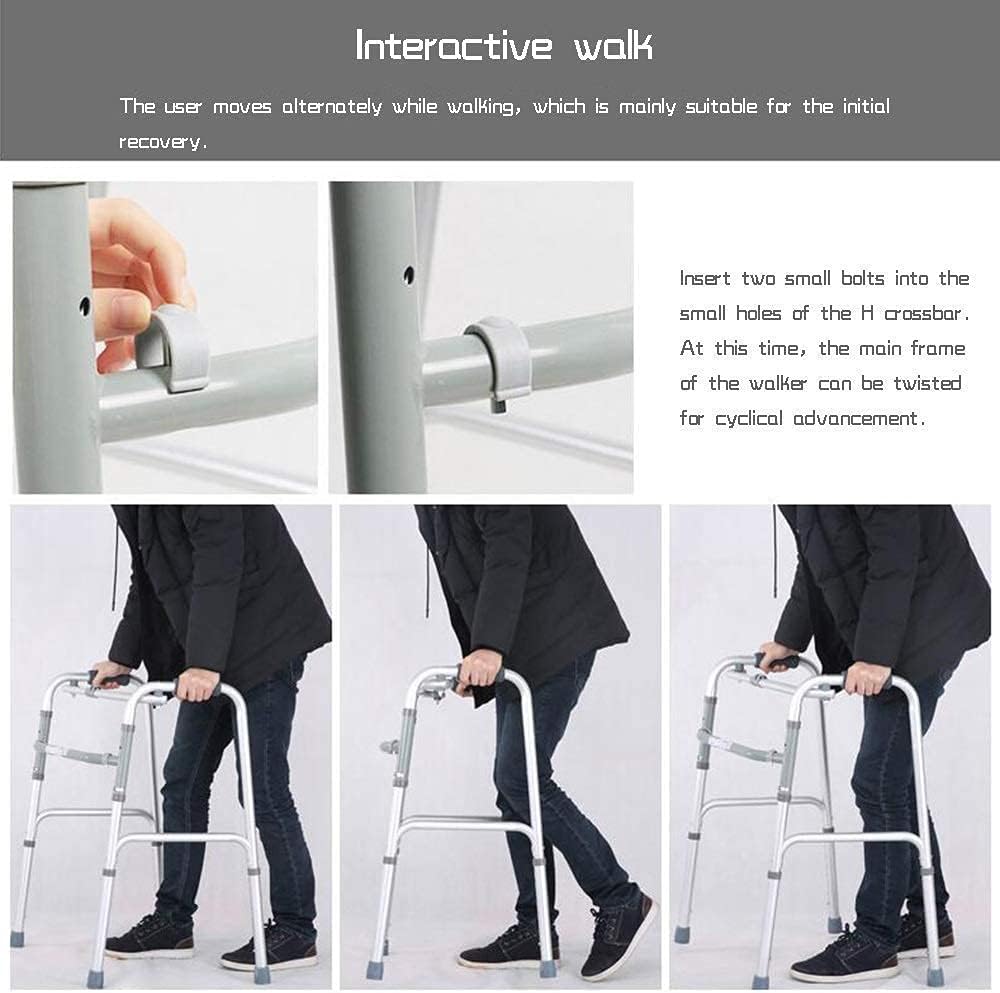 Interactive walk

The user moves alternately while walking, which is mainly suitable for the initial recovery.

Insert two small bolts into the small holes of the H crossbar. At this time, the main frame of the walker can be twisted for cyclical advancement.