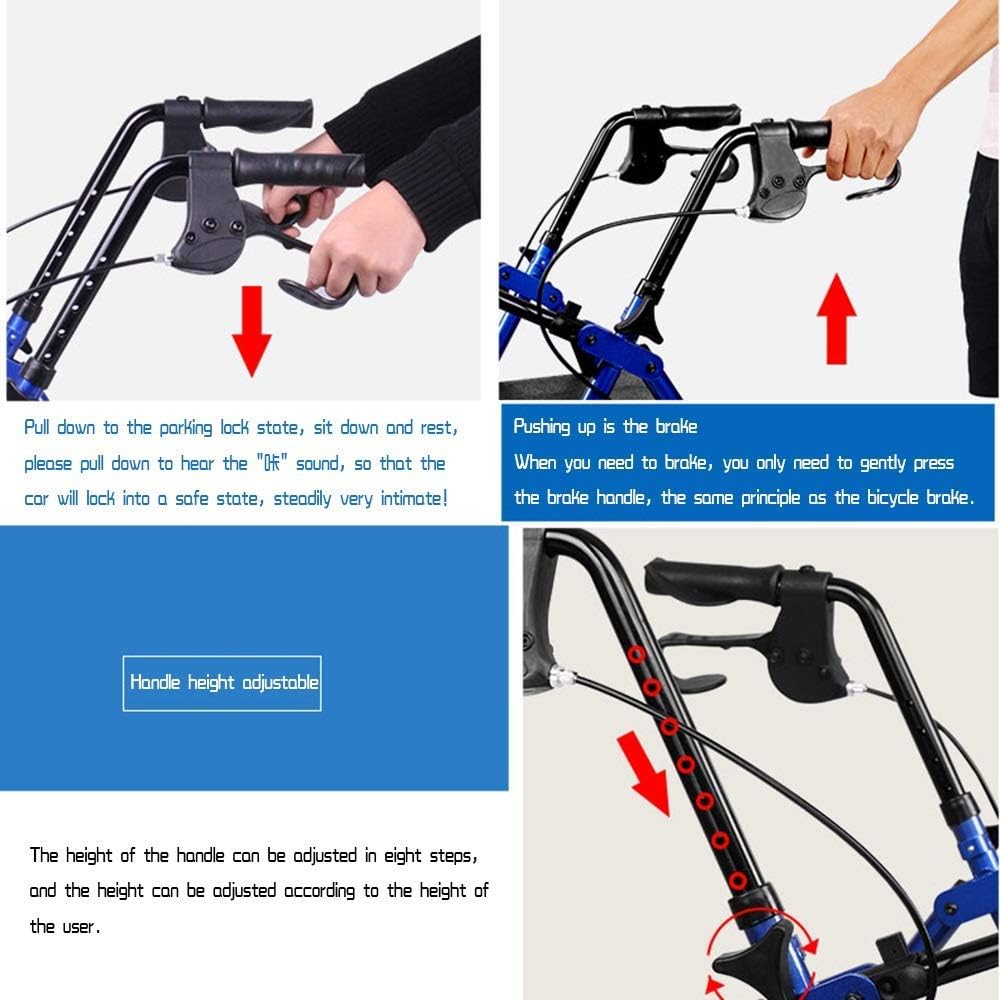 Pull down to the parking lock state, sit down and rest, please pull down to hear the "咔" sound, so that the car will lock into a safe state, steadily very intimate!

Pushing up is the brake

When you need to brake, you only need to gently press the brake handle, the same principle as the bicycle brake.

Handle height adjustable

The height of the handle can be adjusted in eight steps, and the height can be adjusted according to the height of the user.