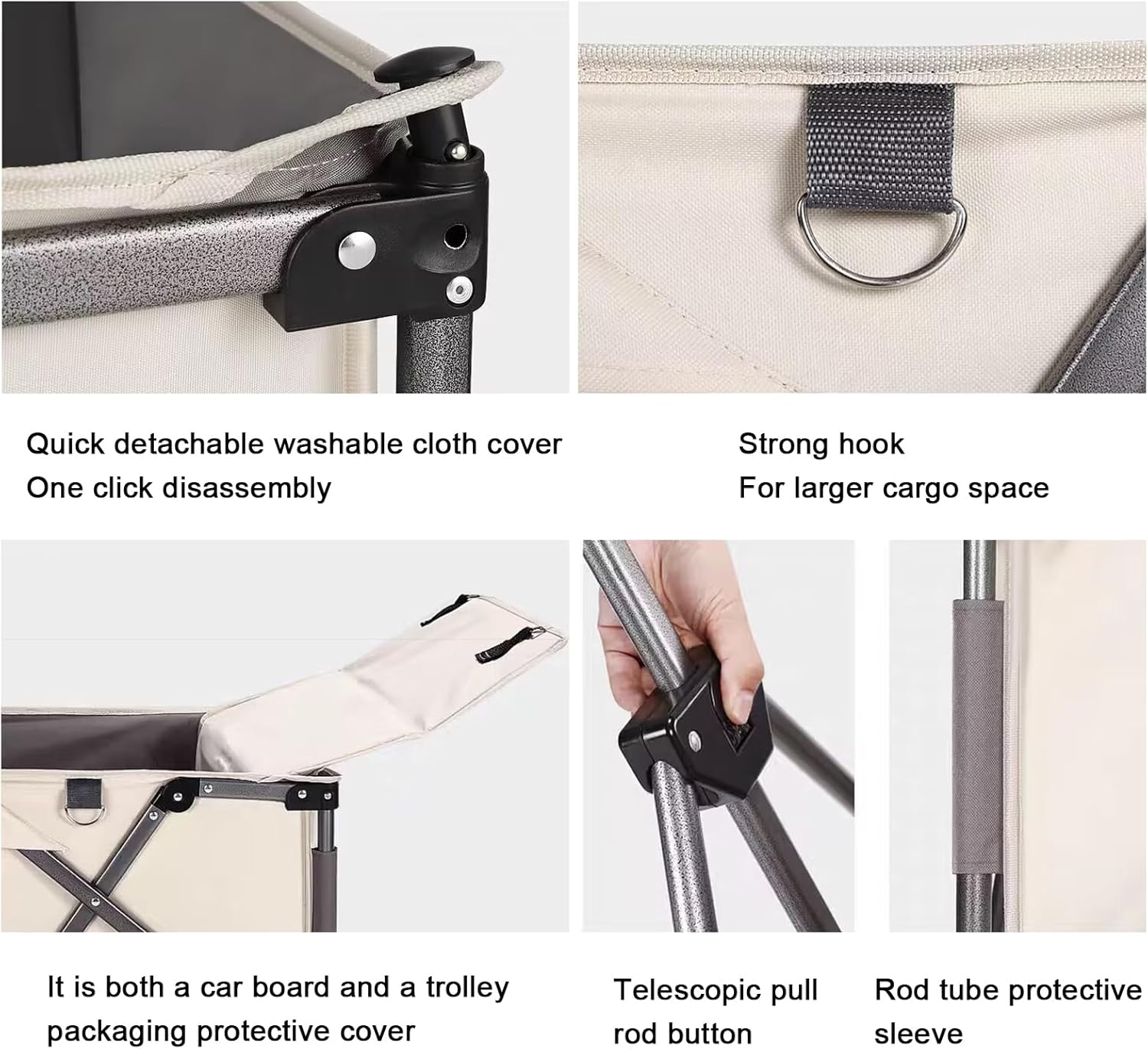 Quick detachable washable cloth cover
One click disassembly

Strong hook
For larger cargo space

It is both a car board and a trolley packaging protective cover

Telescopic pull rod button

Rod tube protective sleeve