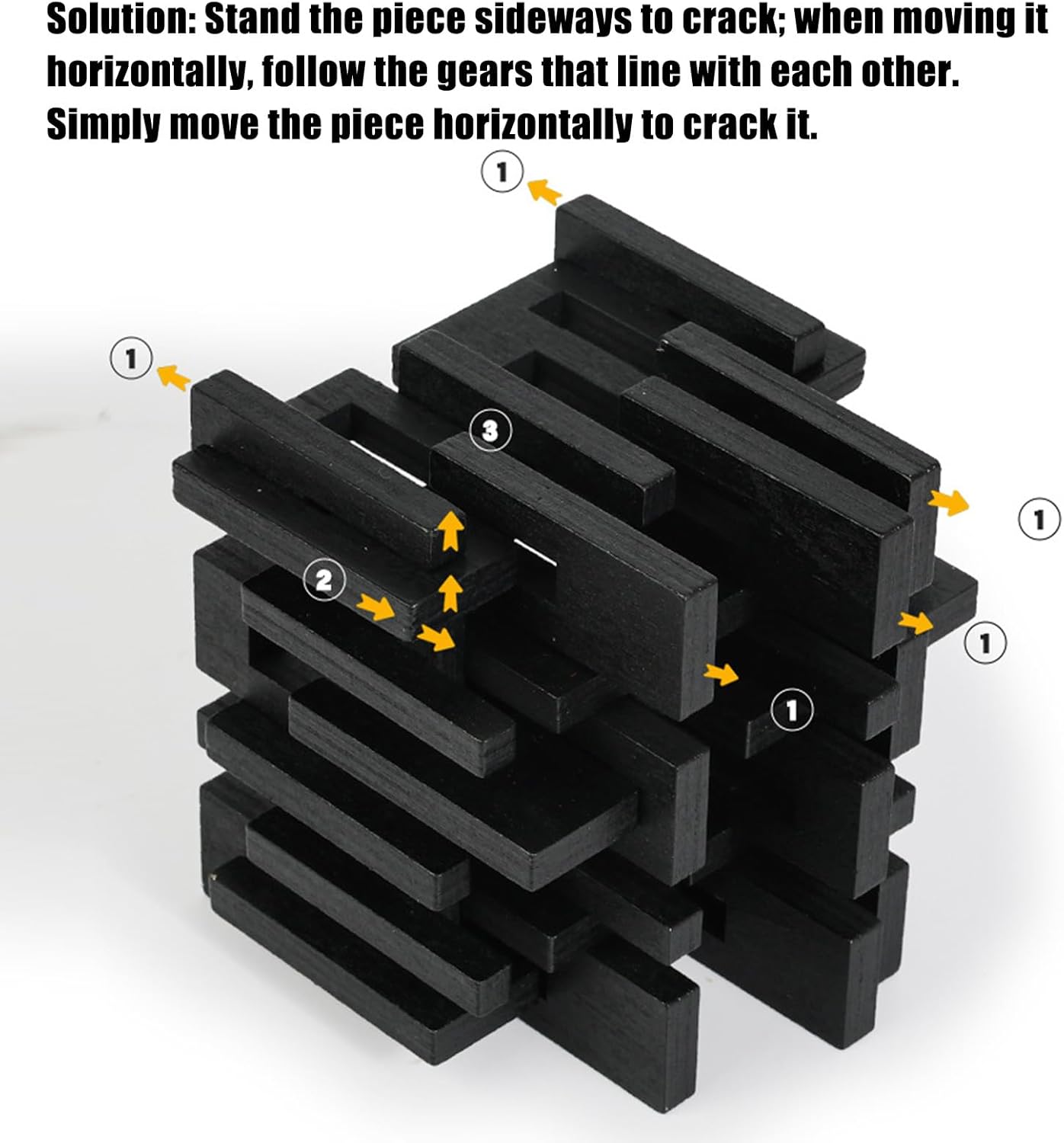 Solution: Stand the piece sideways to crack; when moving it horizontally, follow the gears that line with each other. Simply move the piece horizontally to crack it.

1

1

3

1

2

1

1