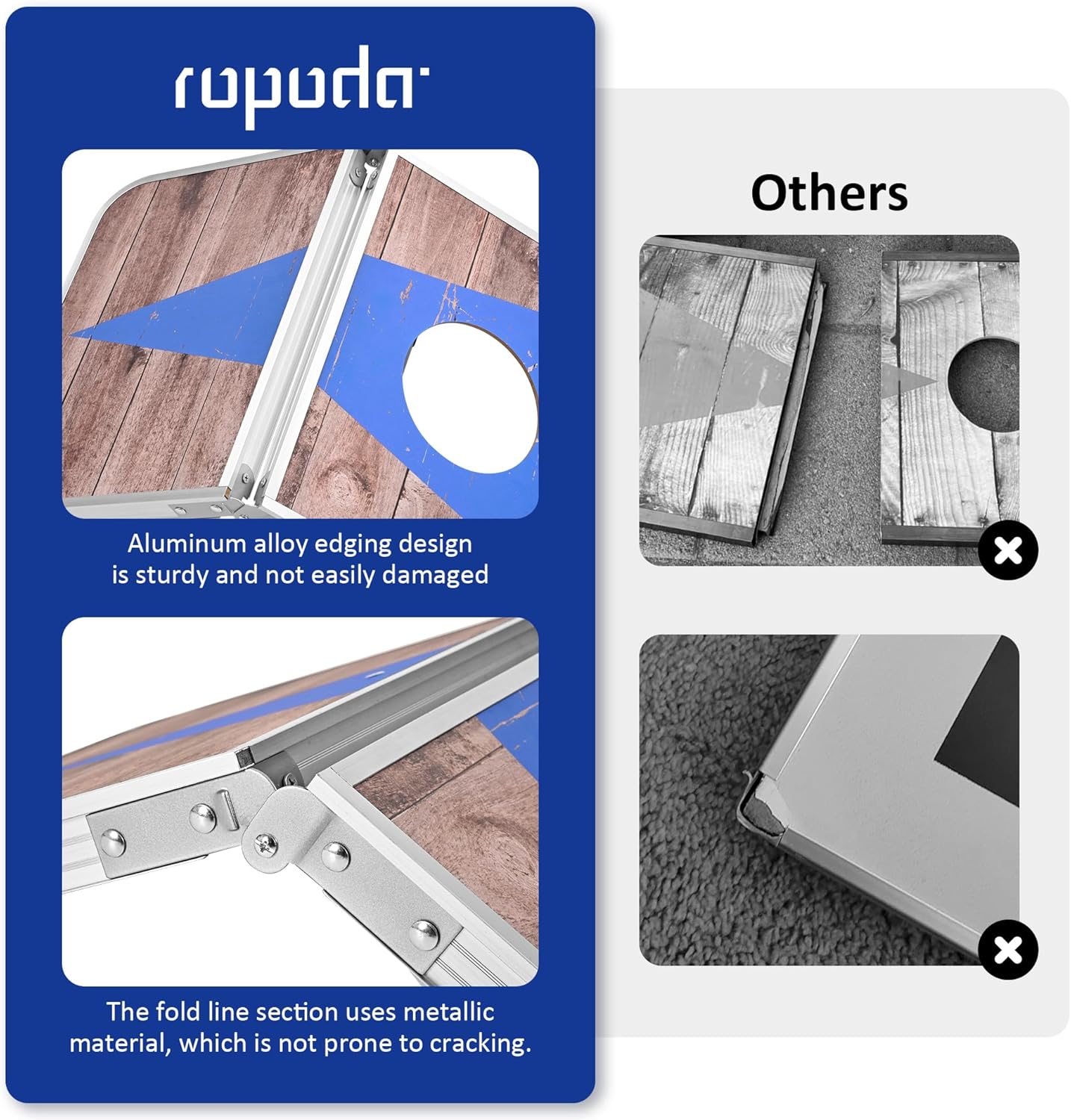 ropoda

Aluminum alloy edging design is sturdy and not easily damaged

The fold line section uses metallic material, which is not prone to cracking.

Others