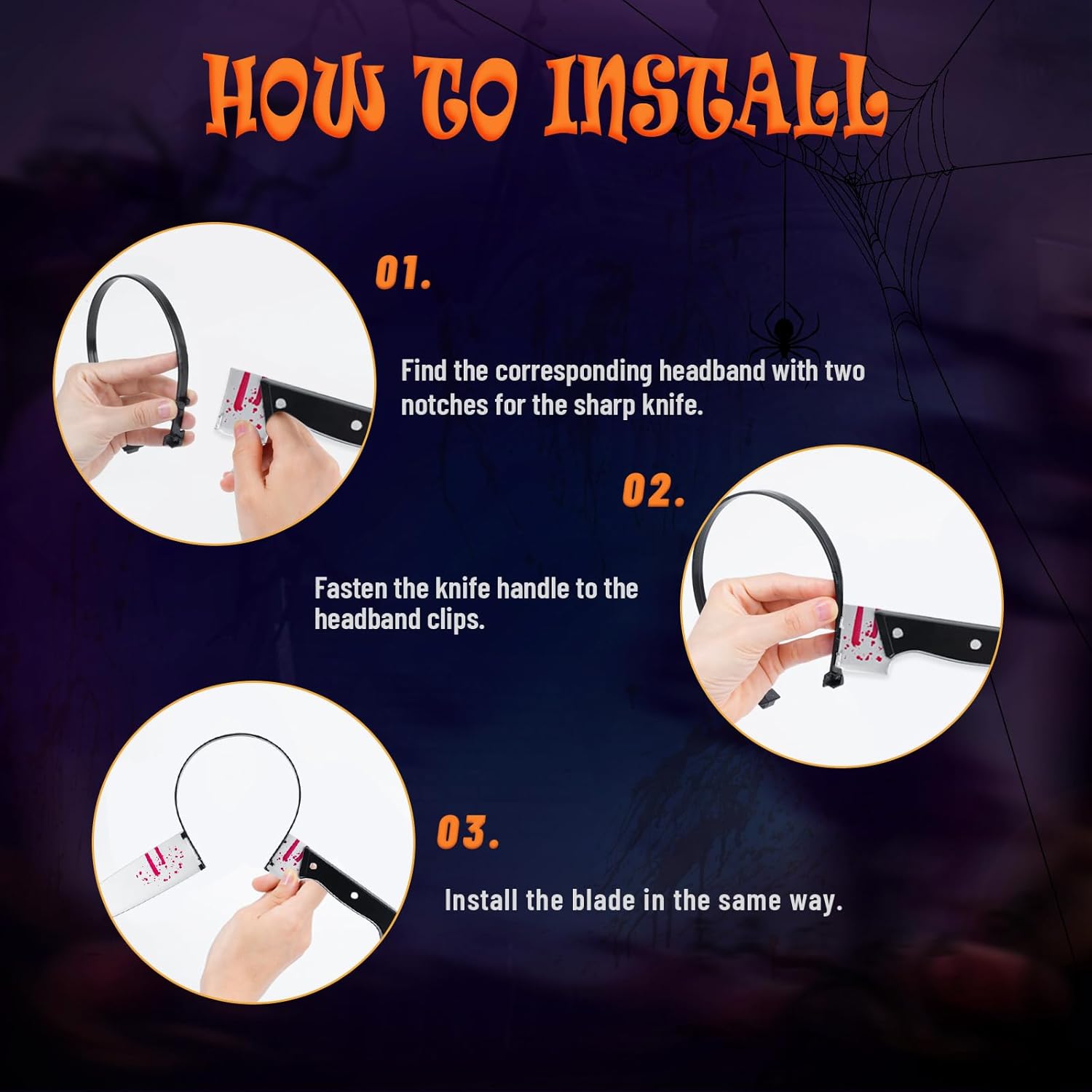 HOW TO INSTALL

01.

Find the corresponding headband with two notches for the sharp knife.

02.

Fasten the knife handle to the headband clips.

03.

Install the blade in the same way.