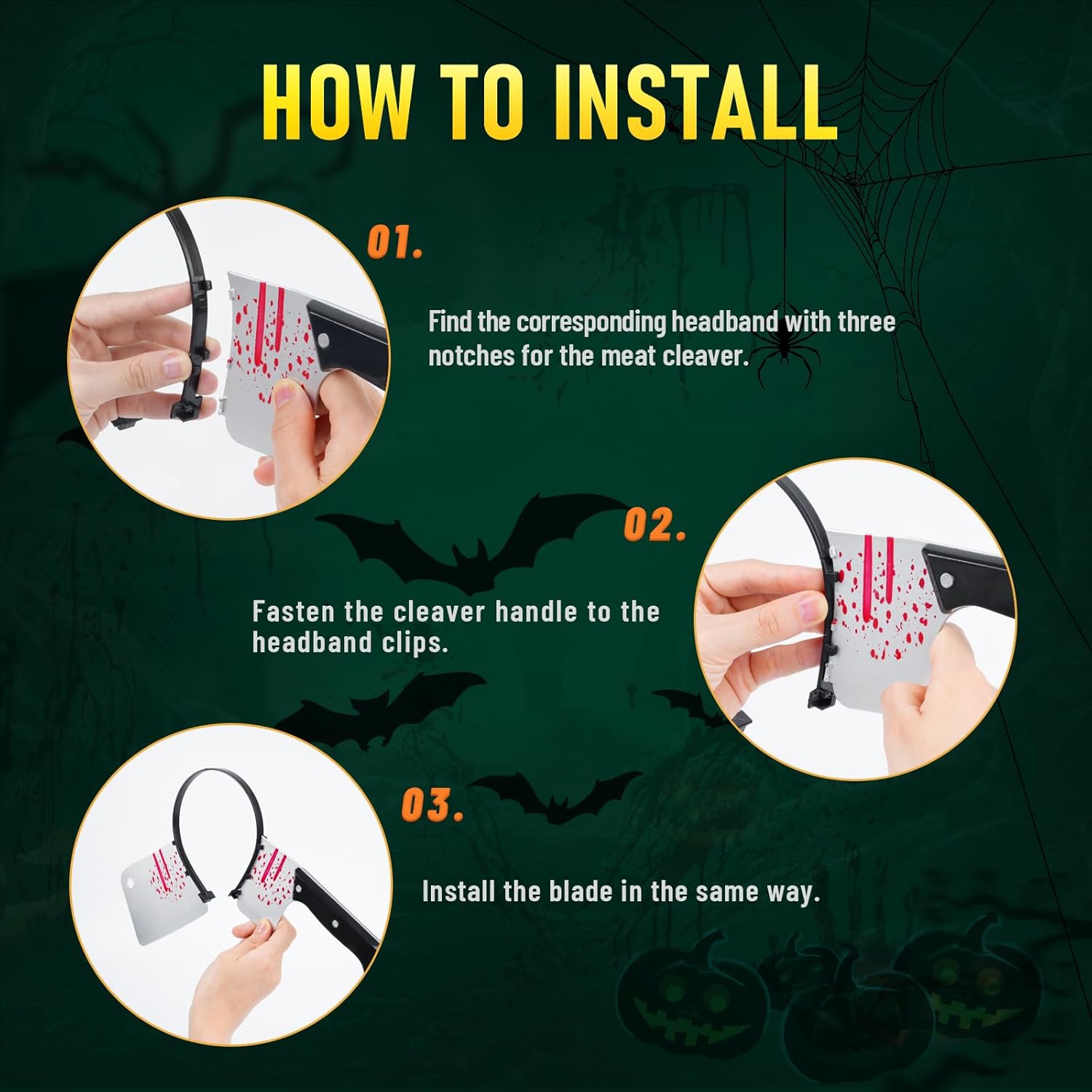 HOW TO INSTALL

01.

Find the corresponding headband with three notches for the meat cleaver.

02.

Fasten the cleaver handle to the headband clips.

03.

Install the blade in the same way.