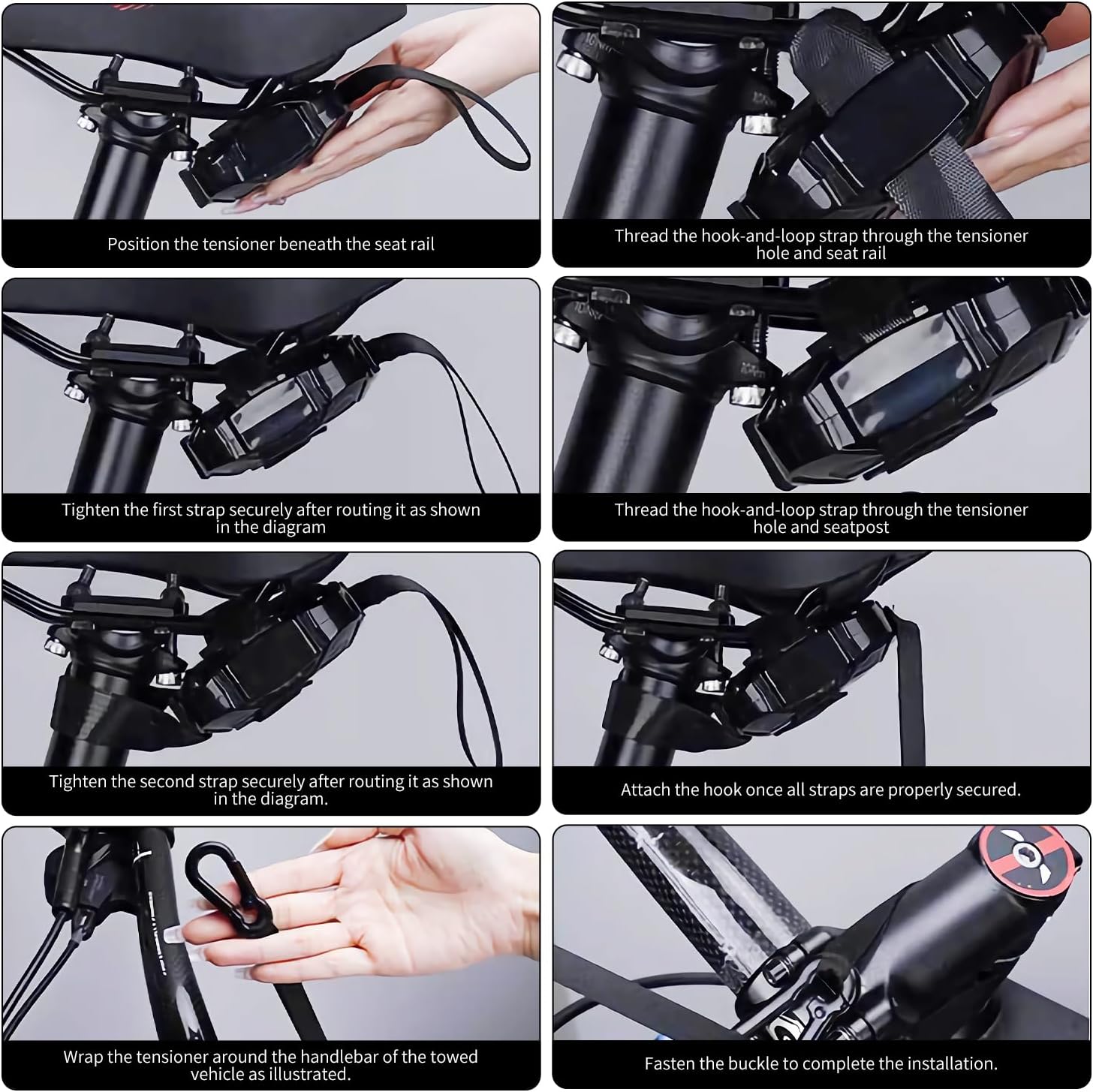 Position the tensioner beneath the seat rail

Thread the hook-and-loop strap through the tensioner hole and seat rail

Tighten the first strap securely after routing it as shown in the diagram

Thread the hook-and-loop strap through the tensioner hole and seatpost

Tighten the second strap securely after routing it as shown in the diagram.

Attach the hook once all straps are properly secured.

Wrap the tensioner around the handlebar of the towed vehicle as illustrated.

Fasten the buckle to complete the installation.