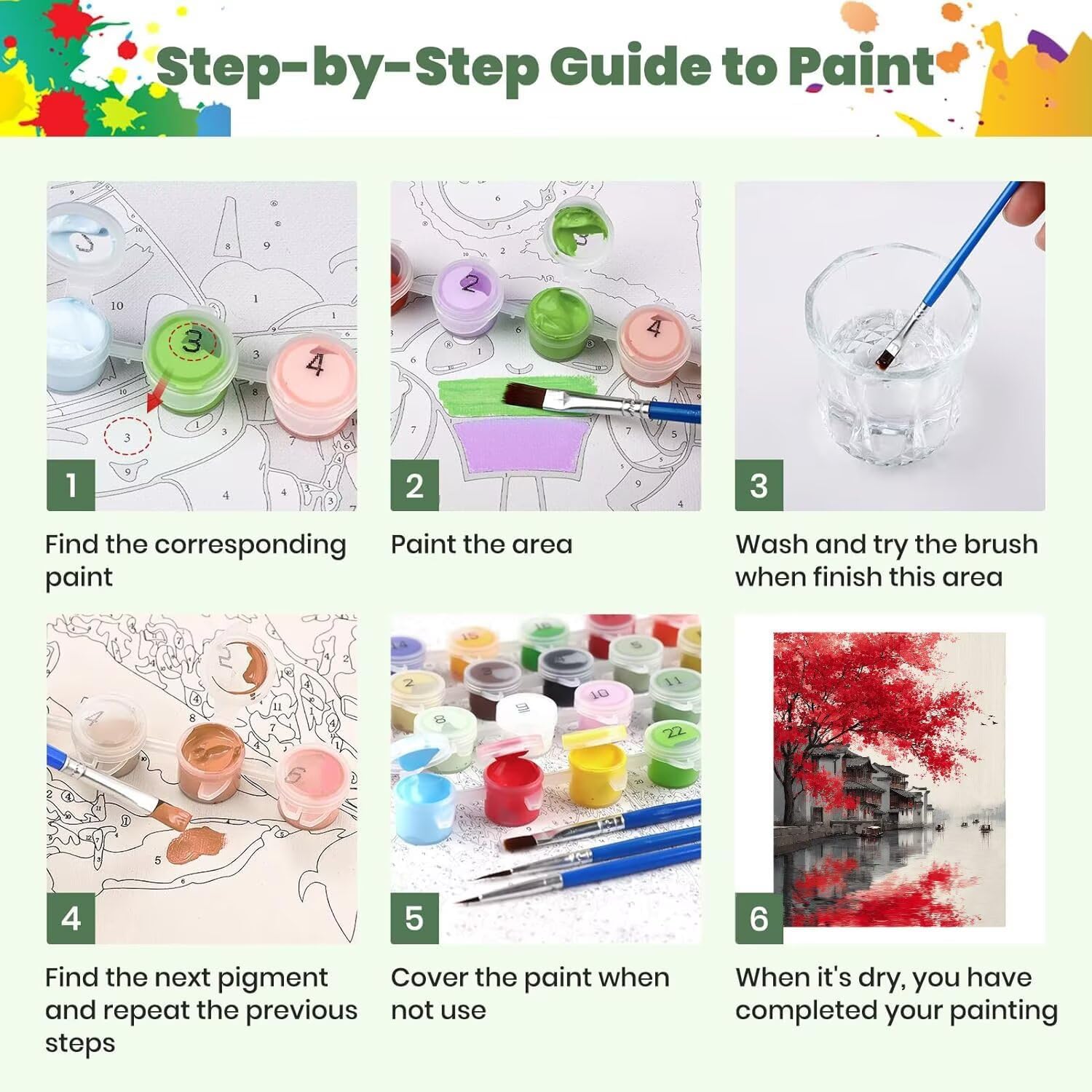 Step-by-Step Guide to Paint

1

Find the corresponding paint

2

Paint the area

3

Wash and try the brush when finish this area

4

Find the next pigment and repeat the previous steps

5

Cover the paint when not use

6

When it's dry, you have completed your painting