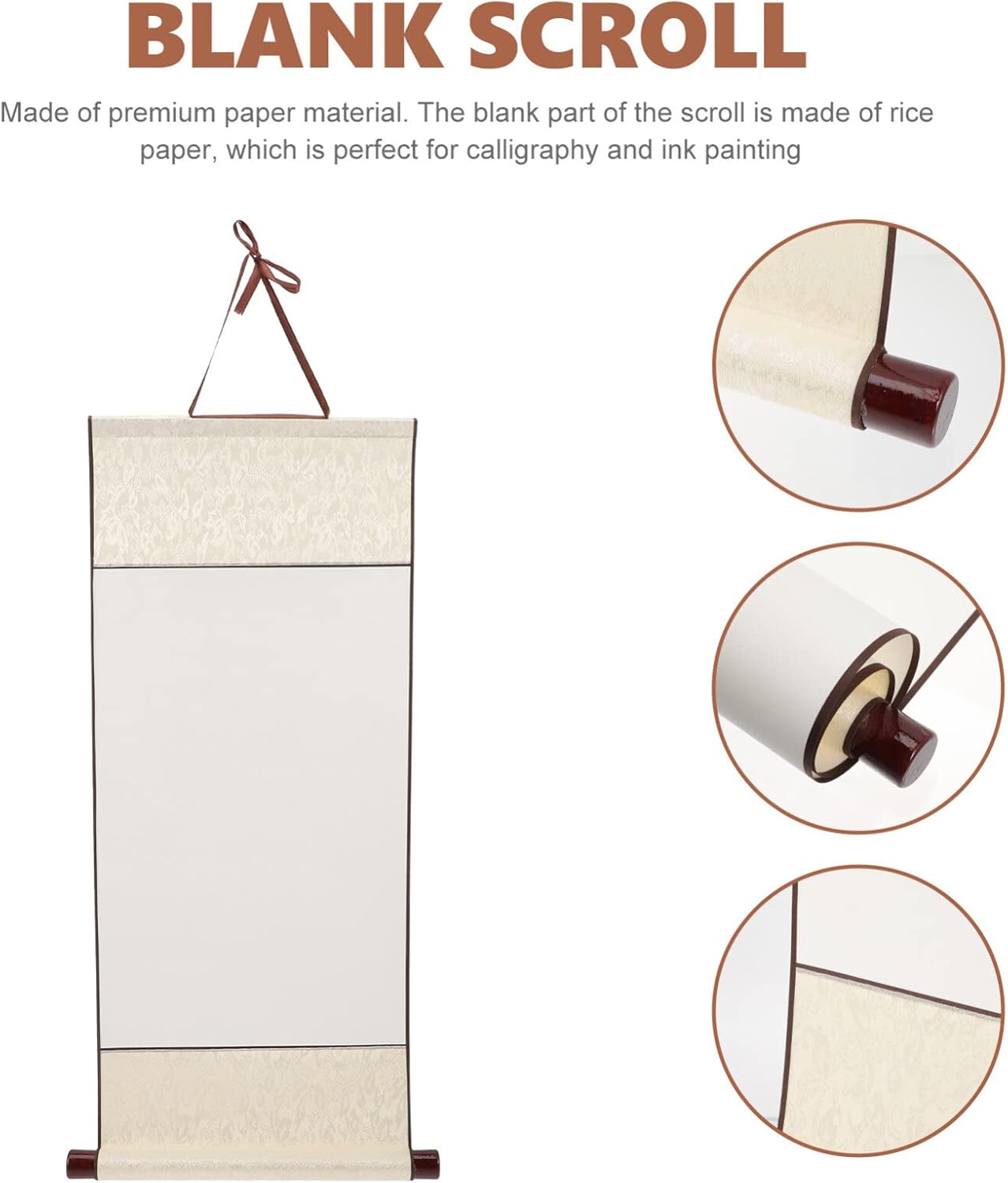 BLANK SCROLL

Made of premium paper material. The blank part of the scroll is made of rice paper, which is perfect for calligraphy and ink painting