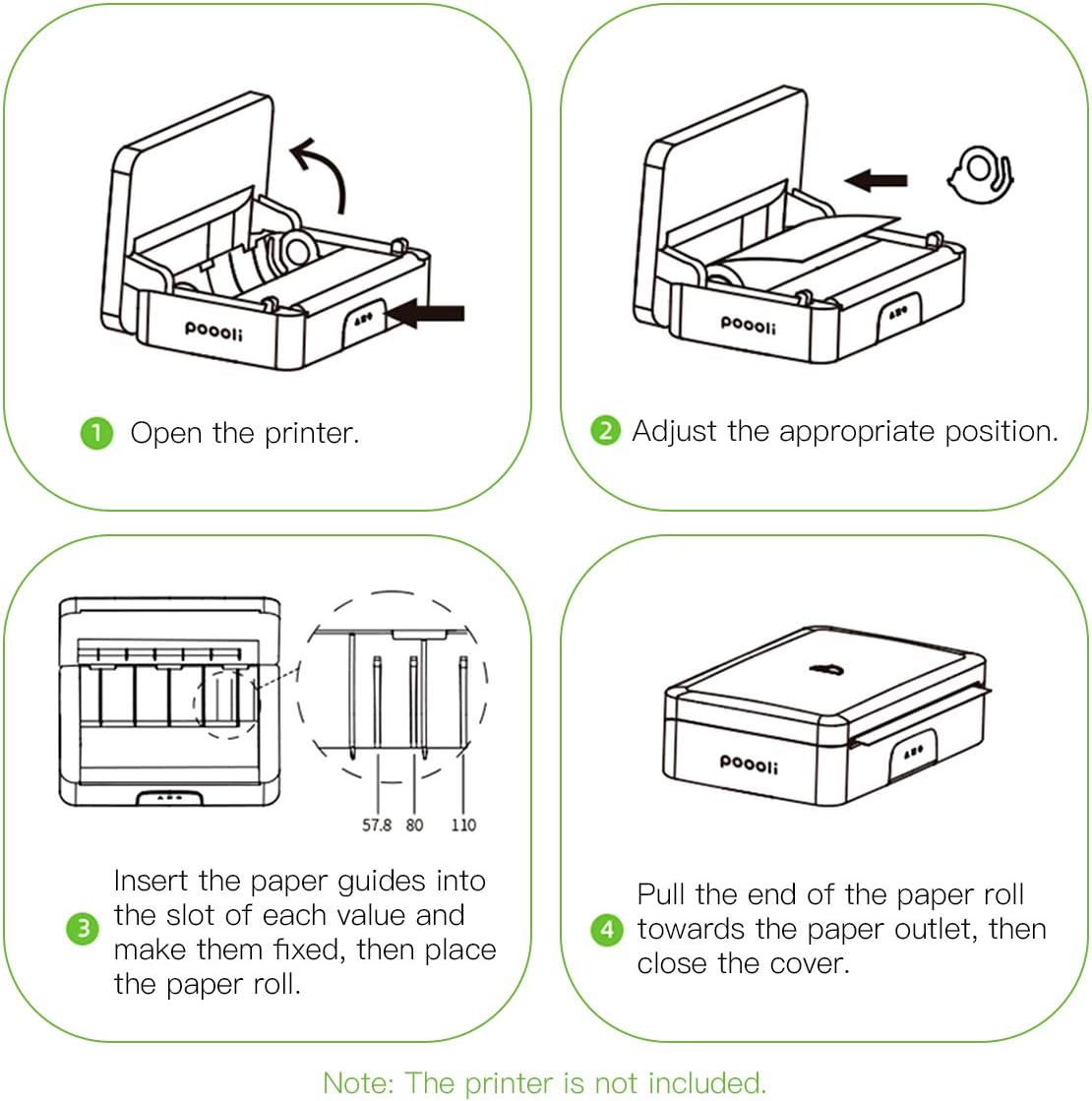 poooli

1 Open the printer.

poooli

2 Adjust the appropriate position.

57.8 80 110

3 Insert the paper guides into the slot of each value and make them fixed, then place the paper roll.

poooli

4 Pull the end of the paper roll towards the paper outlet, then close the cover.

Note: The printer is not included.