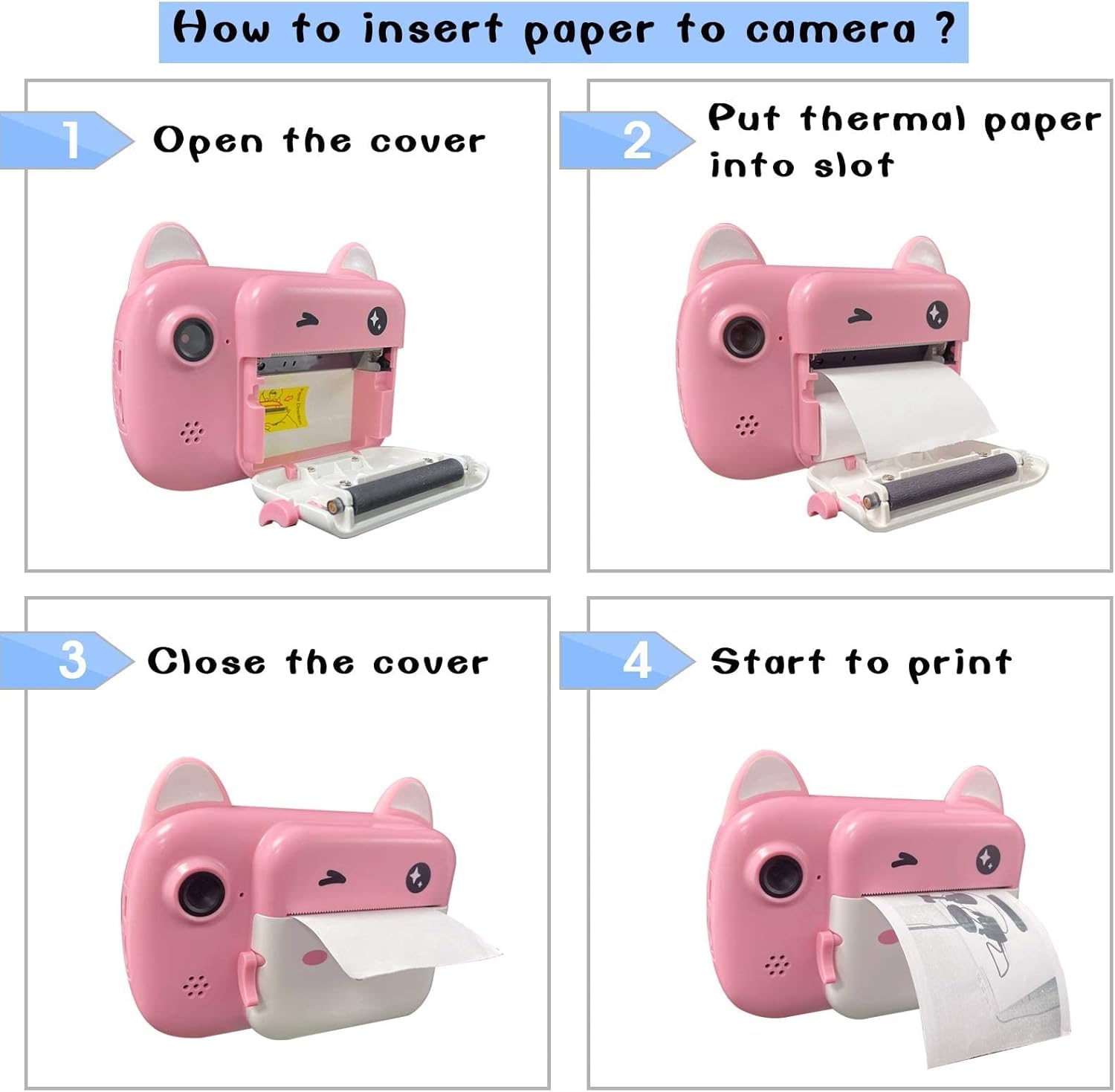 How to insert paper to camera ?

1 Open the cover

2 Put thermal paper into slot

3 Close the cover

4 Start to print