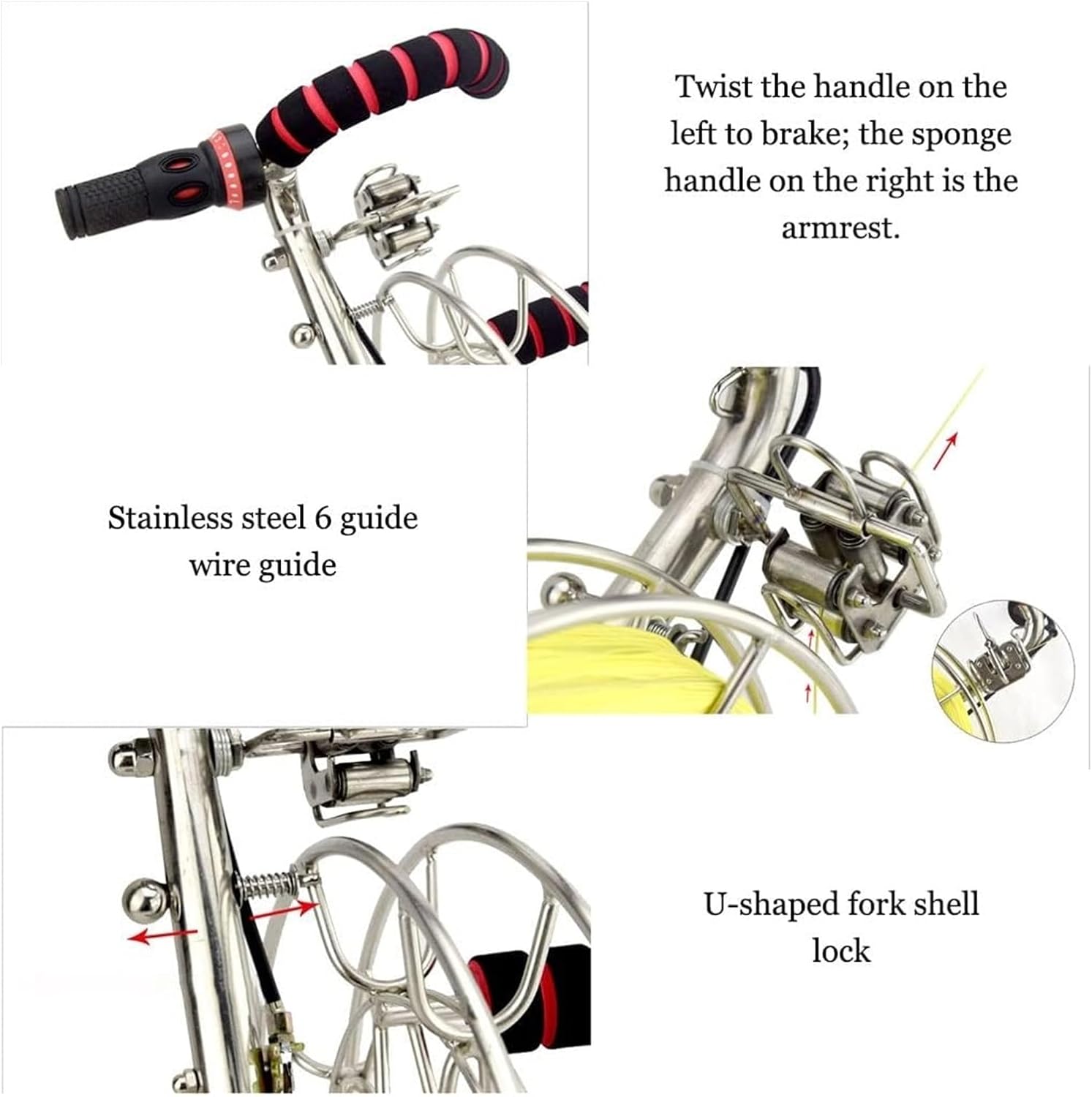 Twist the handle on the left to brake; the sponge handle on the right is the armrest.

Stainless steel 6 guide wire guide

U-shaped fork shell lock