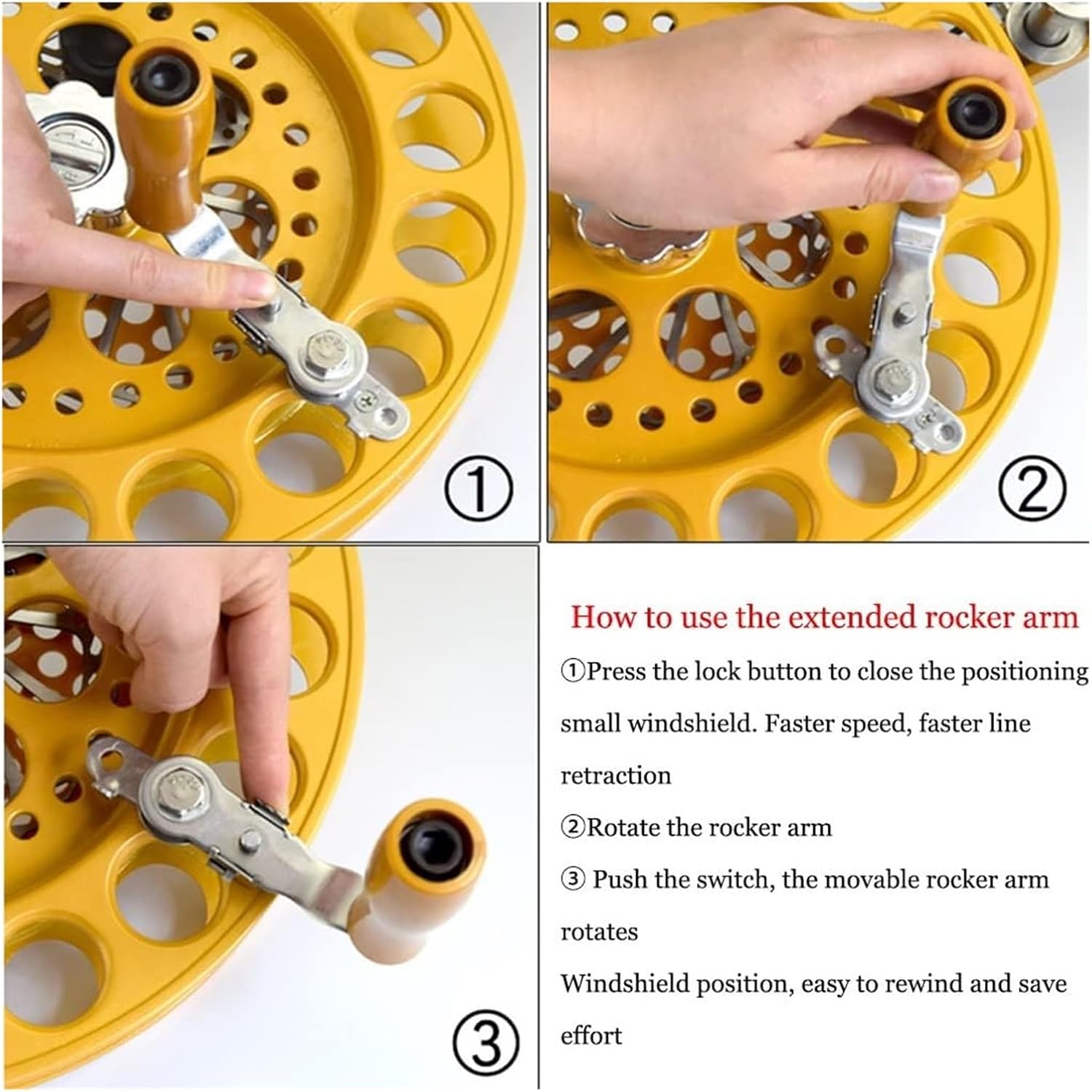 ①

②

③

How to use the extended rocker arm

①Press the lock button to close the positioning small windshield. Faster speed, faster line retraction

②Rotate the rocker arm

③ Push the switch, the movable rocker arm rotates

Windshield position, easy to rewind and save effort