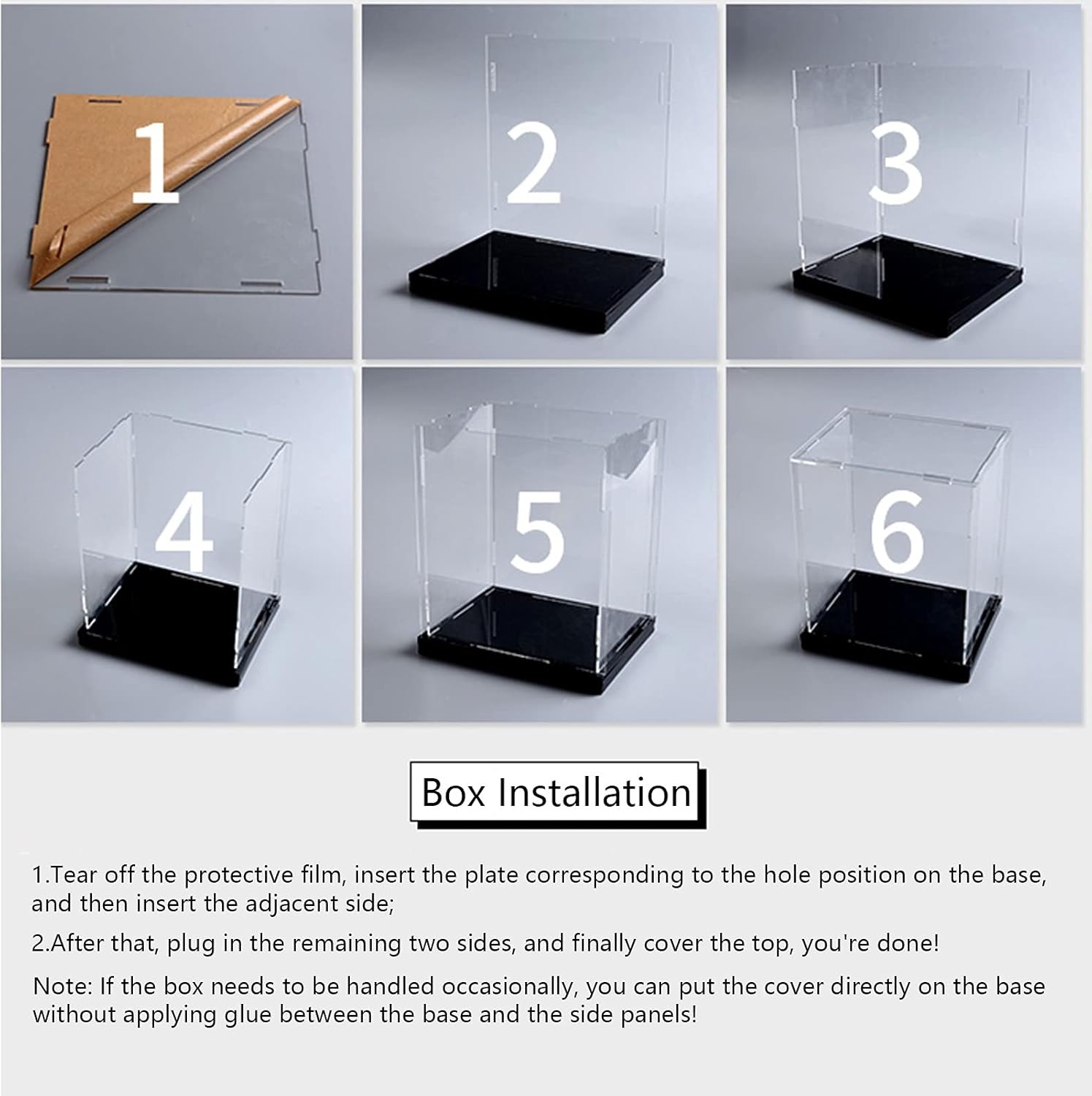 1

2

3

4

5

6

Box Installation

1.Tear off the protective film, insert the plate corresponding to the hole position on the base, and then insert the adjacent side;

2.After that, plug in the remaining two sides, and finally cover the top, you're done!

Note: If the box needs to be handled occasionally, you can put the cover directly on the base without applying glue between the base and the side panels!